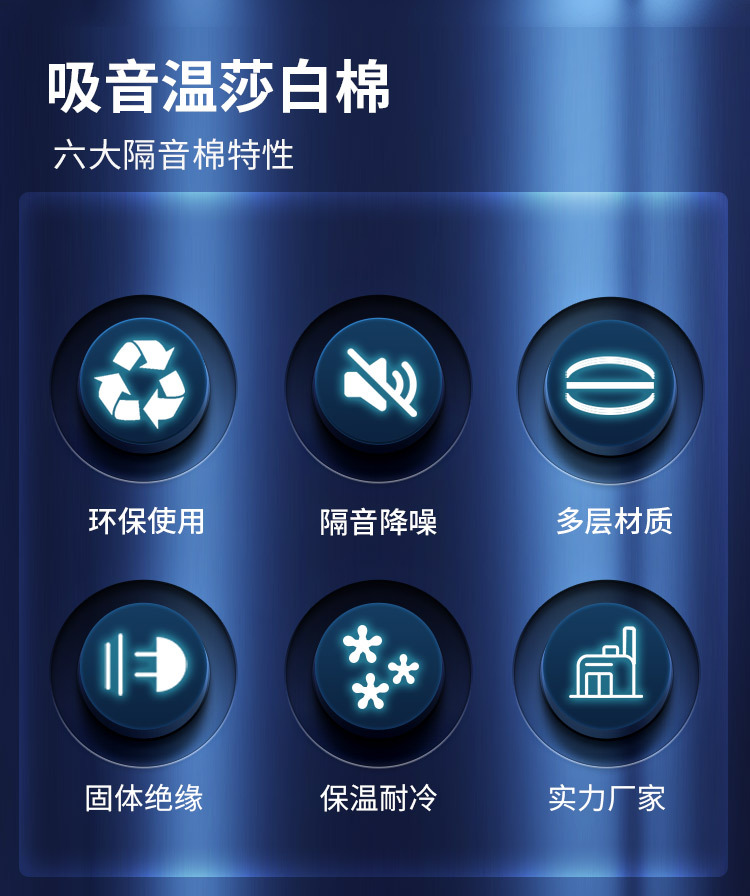 吸音温莎白棉

六大隔音棉特性

环保使用

隔音降噪

多层材质

固体绝缘

保温耐冷

实力厂家