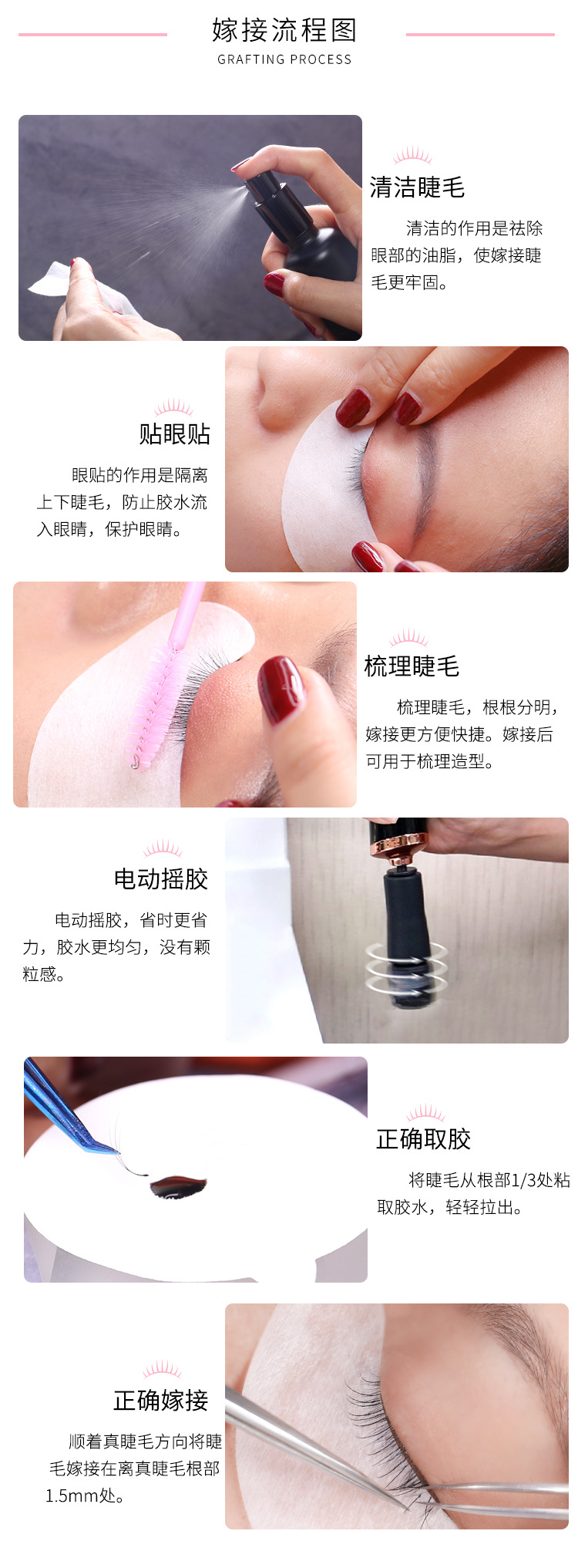 嫁接流程图
GRAFTING PROCESS

清洁睫毛

清洁的作用是祛除眼部的油脂，使嫁接睫毛更牢固。

贴眼贴

眼贴的作用是隔离上下睫毛，防止胶水流入眼睛，保护眼睛。

梳理睫毛

梳理睫毛，根根分明，嫁接更方便快捷。嫁接后可用于梳理造型。

电动摇胶

电动摇胶，省时更省力，胶水更均匀，没有颗粒感。

正确取胶

将睫毛从根部1/3处粘取胶水，轻轻拉出。

正确嫁接

顺着真睫毛方向将睫毛嫁接在离真睫毛根部1.5mm处。