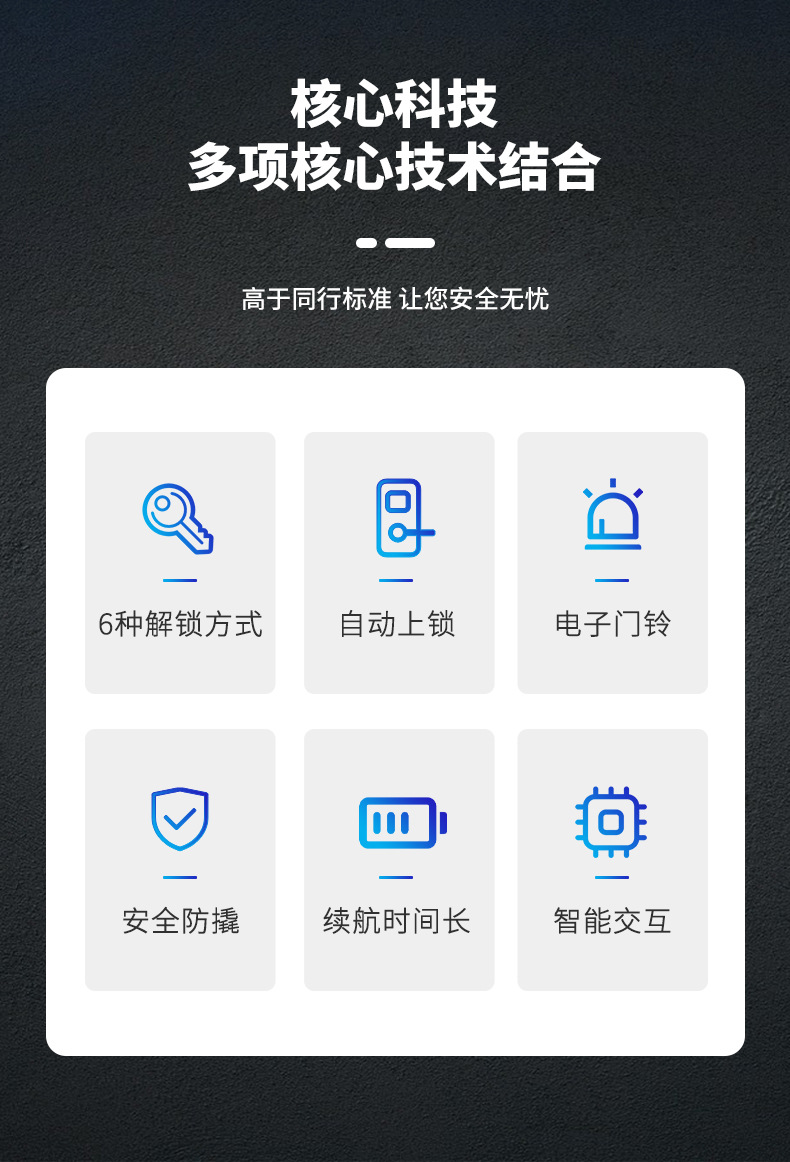 核心科技
多项核心技术结合

高于同行标准 让您安全无忧

6种解锁方式

自动上锁

电子门铃

安全防撬

续航时间长

智能交互