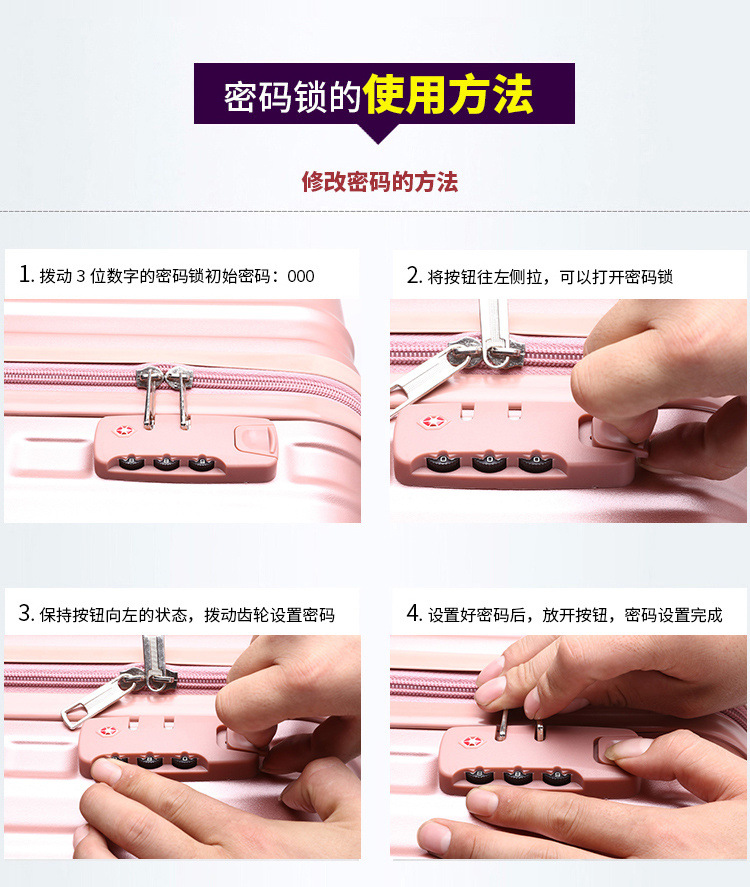 密码锁的使用方法

修改密码的方法

1. 拨动 3 位数字的密码锁初始密码：000

2. 将按钮往左侧拉，可以打开密码锁

3. 保持按钮向左的状态，拨动齿轮设置密码

4. 设置好密码后，放开按钮，密码设置完成