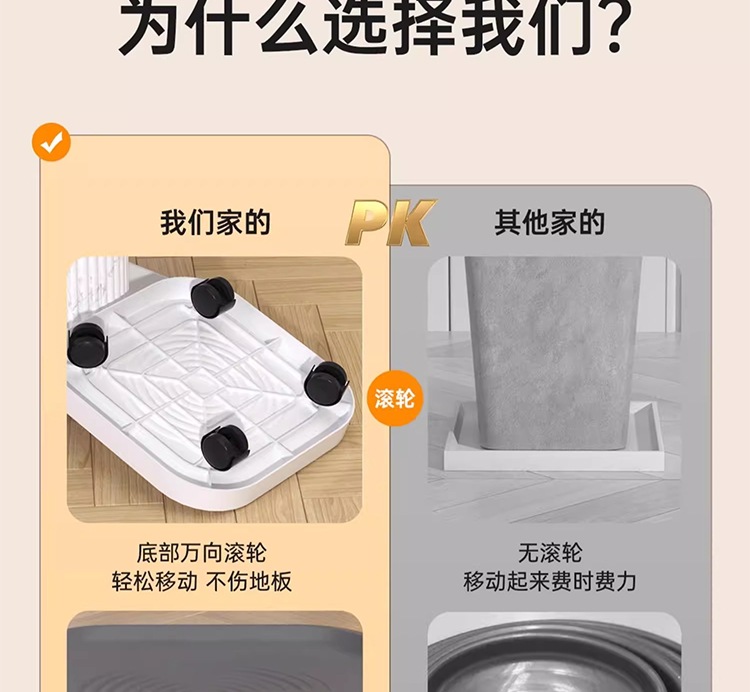 为什么选择我们?

我们家的

PK

其他家的

滚轮

底部万向滚轮
轻松移动 不伤地板

无滚轮
移动起来费时费力