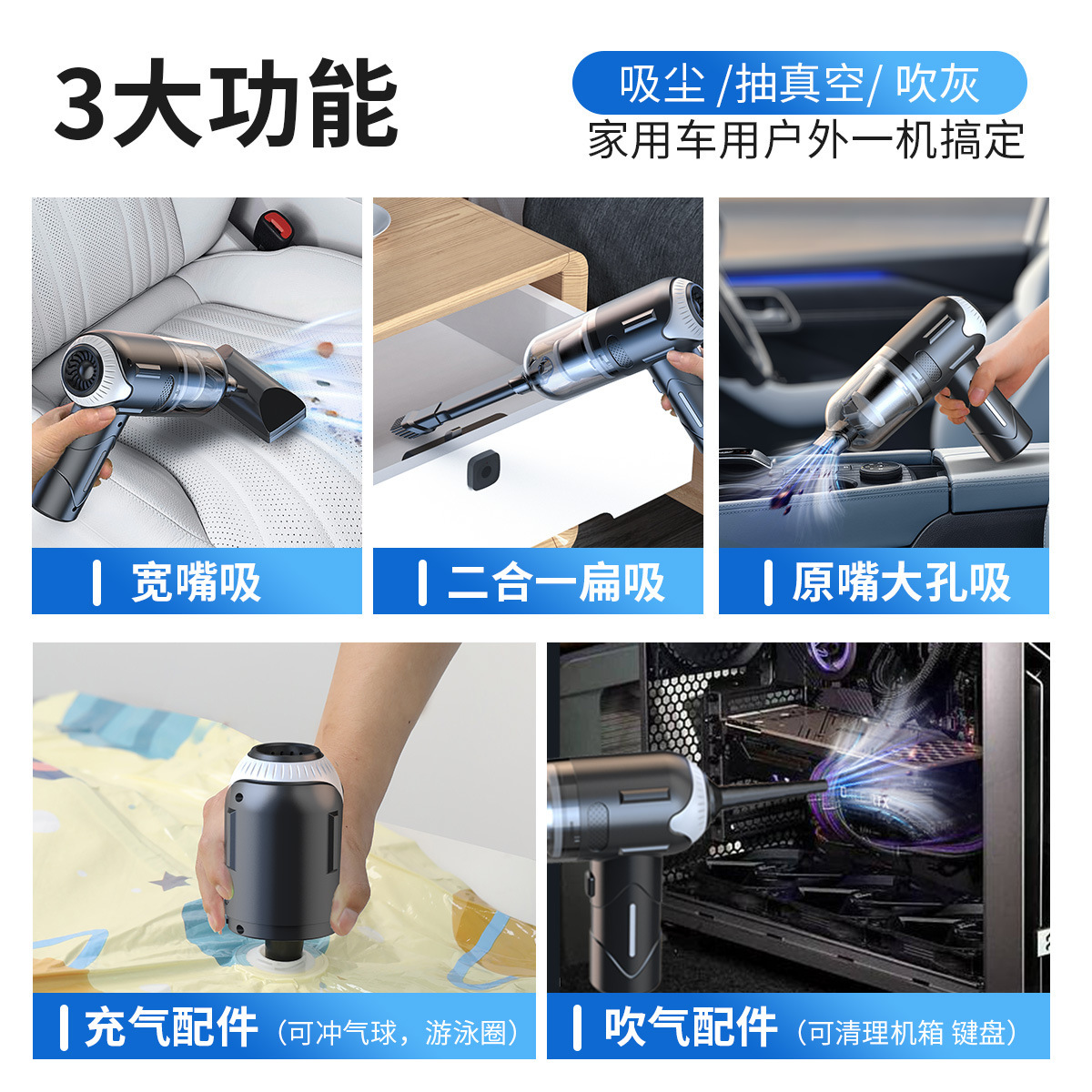 3大功能

吸尘 /抽真空/ 吹灰
家用车用户外一机搞定

宽嘴吸

二合一扁吸

原嘴大孔吸

充气配件（可冲气球，游泳圈）

吹气配件（可清理机箱 键盘）