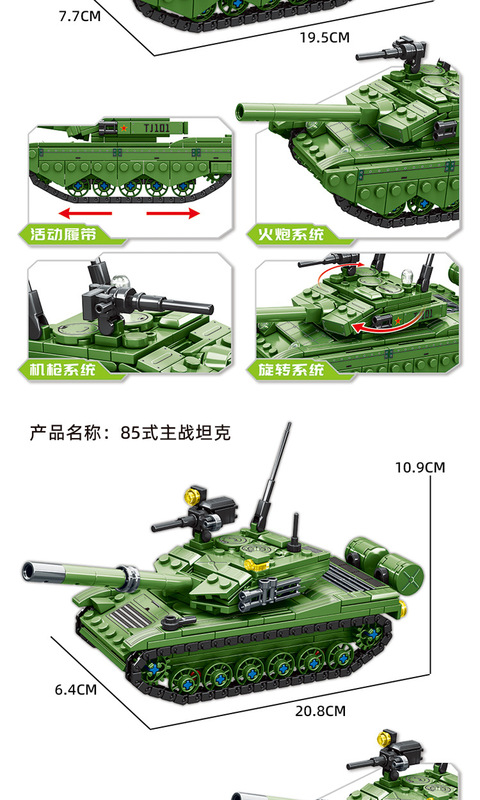 7.7CM

19.5CM

TJ101

活动履带

火炮系统

机枪系统

旋转系统

产品名称：85式主战坦克

10.9CM

6.4CM

20.8CM