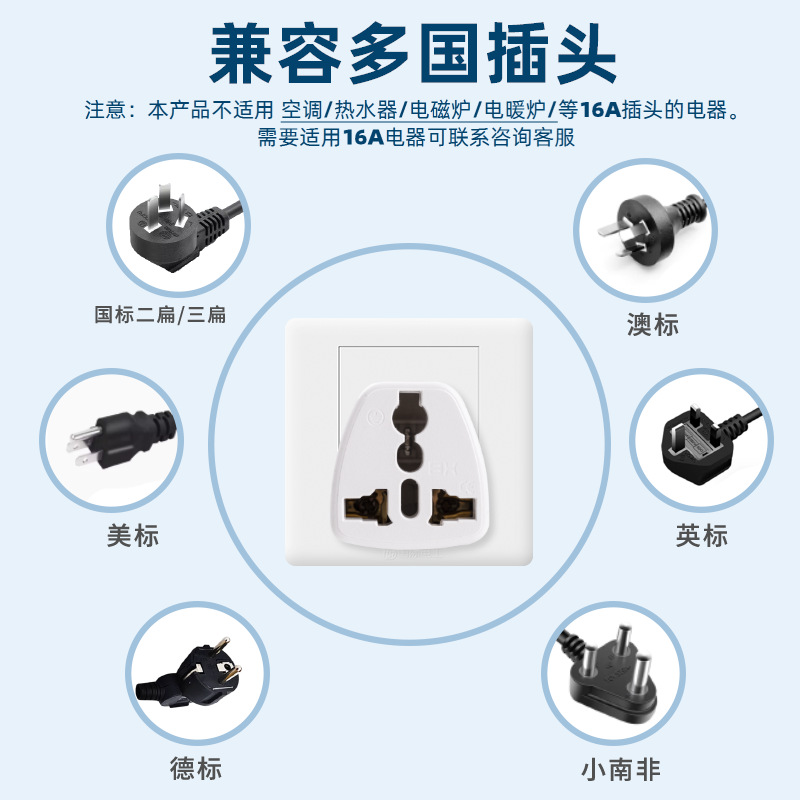 兼容多国插头

注意：本产品不适用 空调/热水器/电磁炉/电暖炉/等16A插头的电器。
需要适用16A电器可联系咨询客服

国标二扁/三扁

澳标

美标

英标

德标

小南非