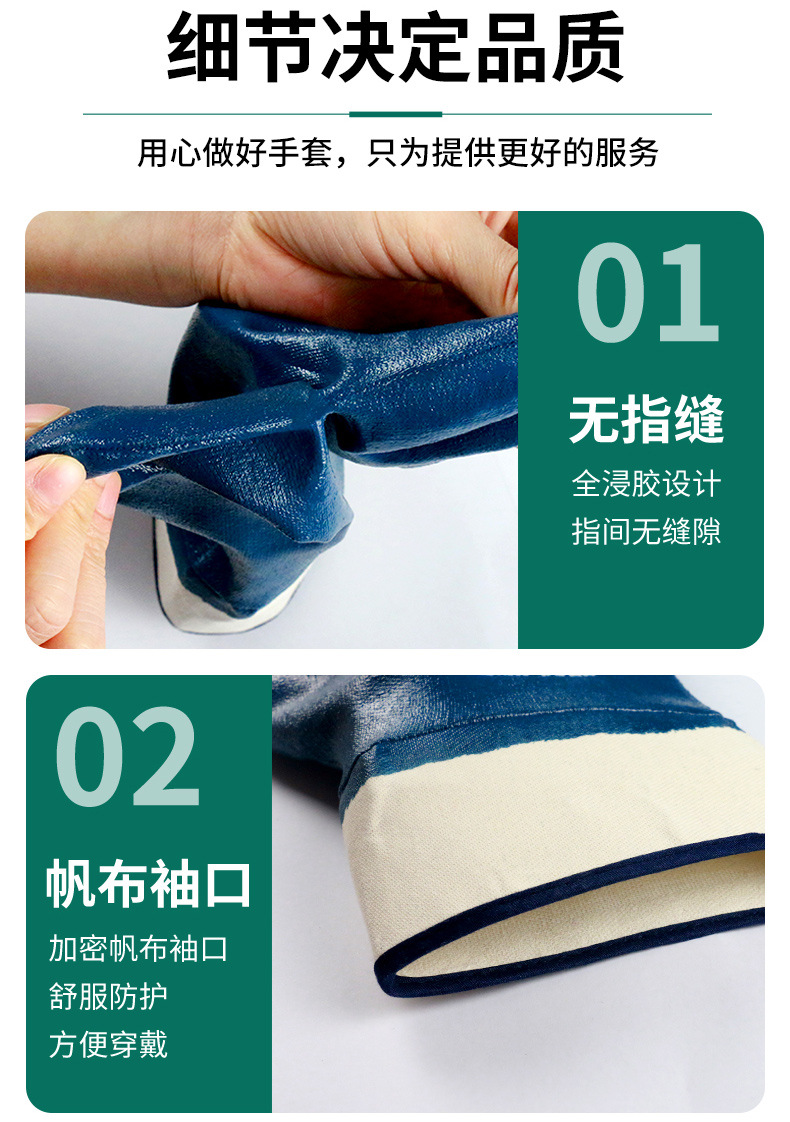 细节决定品质

用心做好手套，只为提供更好的服务

01

无指缝

全浸胶设计
指间无缝隙

02

帆布袖口

加密帆布袖口
舒服防护
方便穿戴