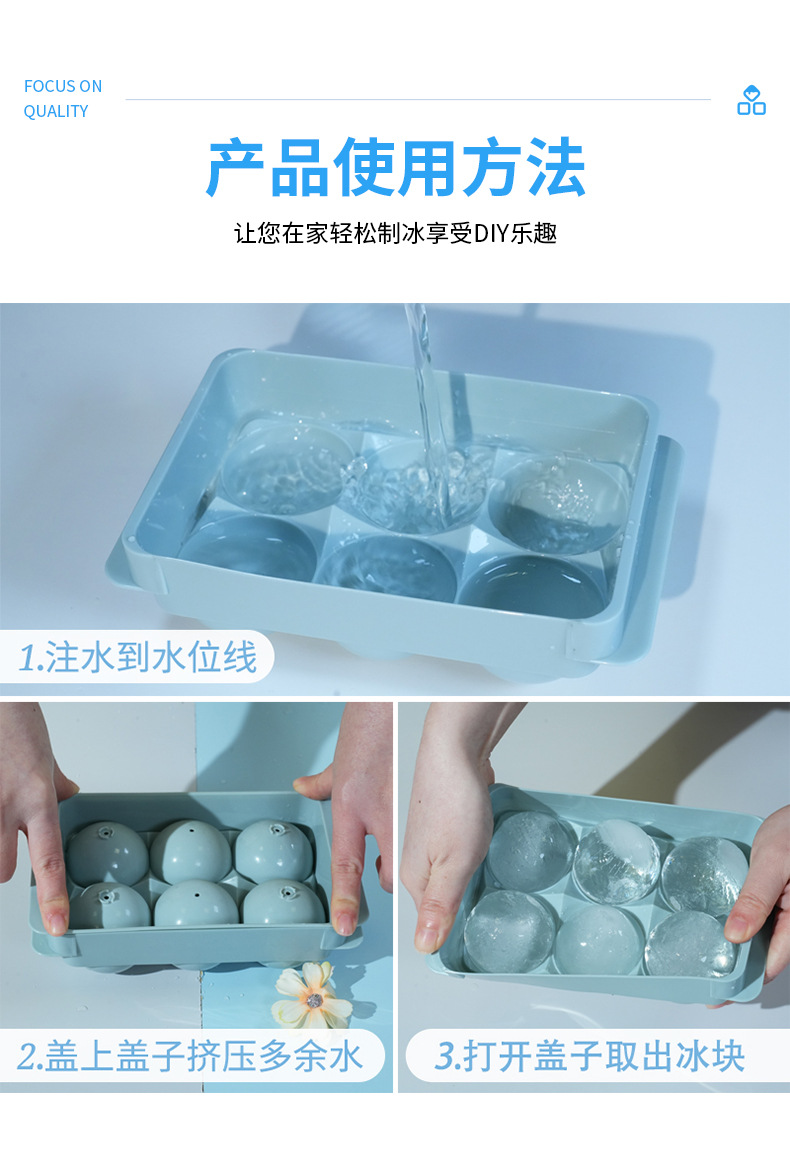 FOCUS ON
QUALITY

产品使用方法

让您在家轻松制冰享受DIY乐趣

1.注水到水位线

2.盖上盖子挤压多余水

3.打开盖子取出冰块