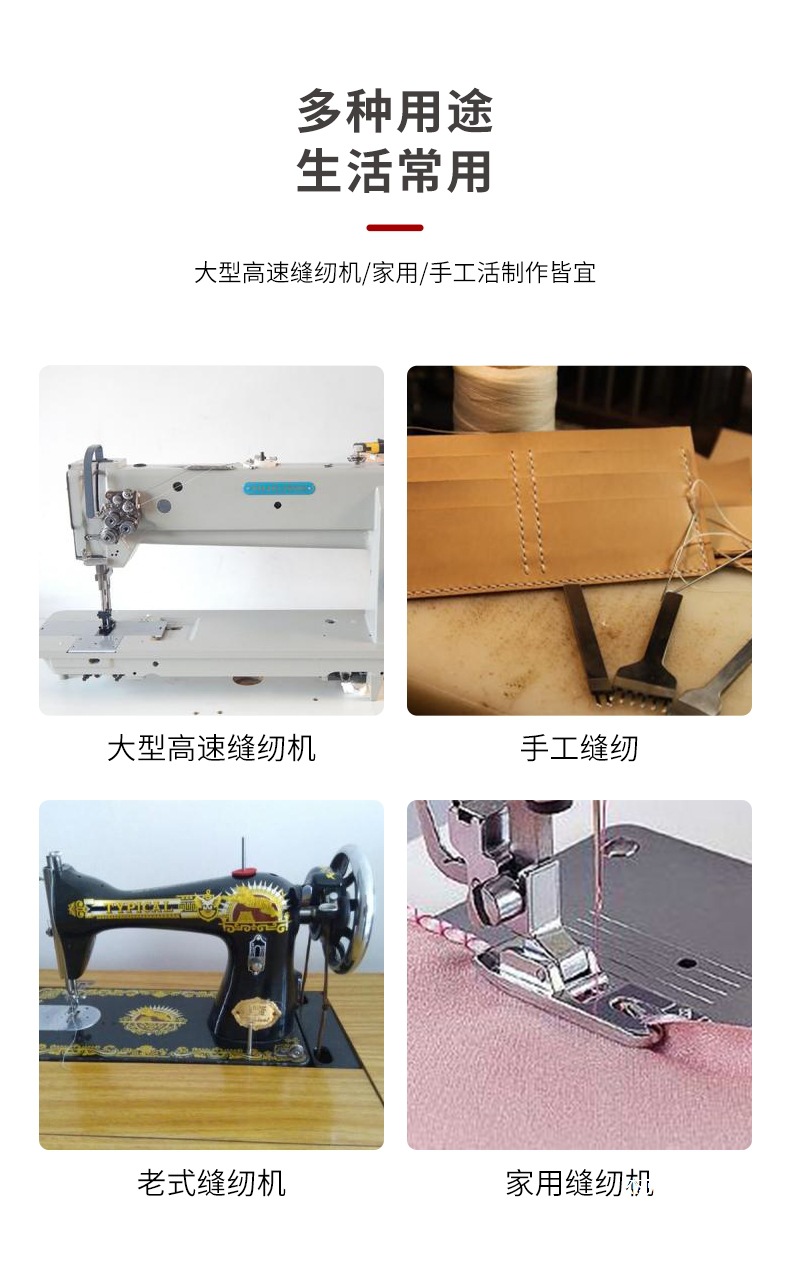 多种用途
生活常用

大型高速缝纫机/家用/手工活制作皆宜

大型高速缝纫机

手工缝纫

TYPICAL

老式缝纫机

家用缝纫机