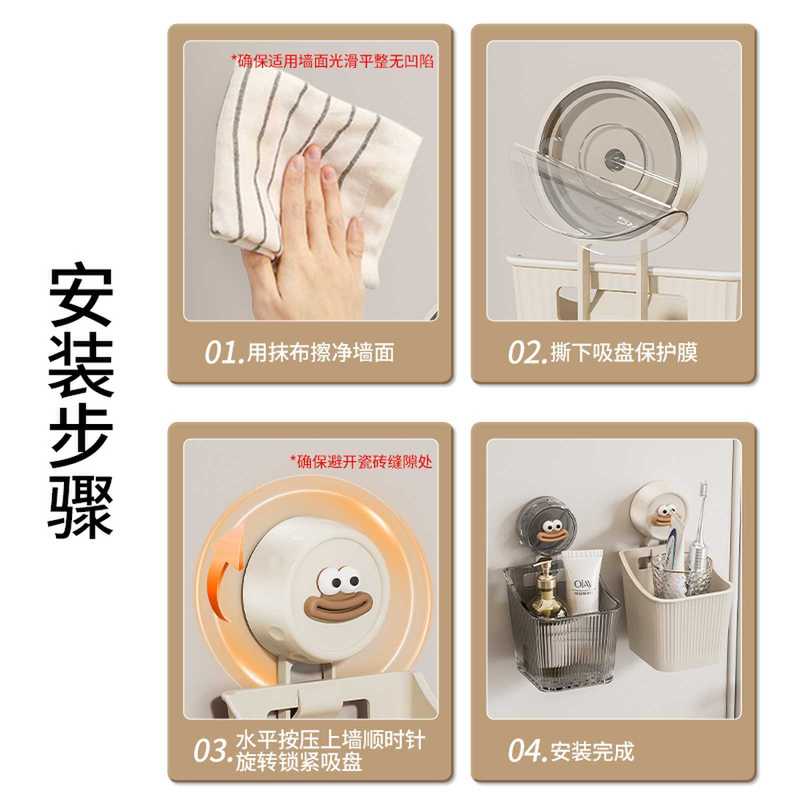 安装步骤

*确保适用墙面光滑平整无凹陷

01.用抹布擦净墙面

02.撕下吸盘保护膜

*确保避开瓷砖缝隙处

03.水平按压上墙顺时针旋转锁紧吸盘

OLAY

04.安装完成