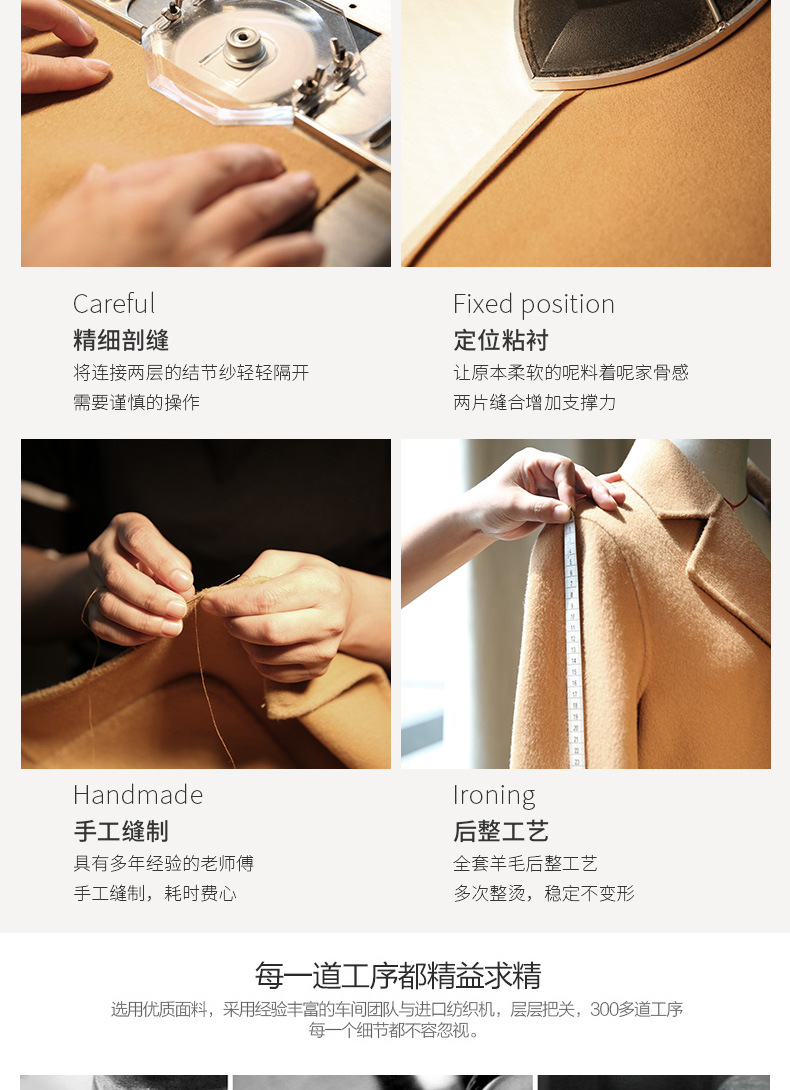 Careful
精细剖缝
将连接两层的结节纱轻轻隔开
需要谨慎的操作

Fixed position
定位粘衬
让原本柔软的呢料着呢家骨感
两片缝合增加支撑力

Handmade
手工缝制
具有多年经验的老师傅
手工缝制，耗时费心

Ironing
后整工艺
全套羊毛后整工艺
多次整烫，稳定不变形

每一道工序都精益求精
选用优质面料，采用经验丰富的车间团队与进口纺织机，层层把关，300多道工序
每一个细节都不容忽视。