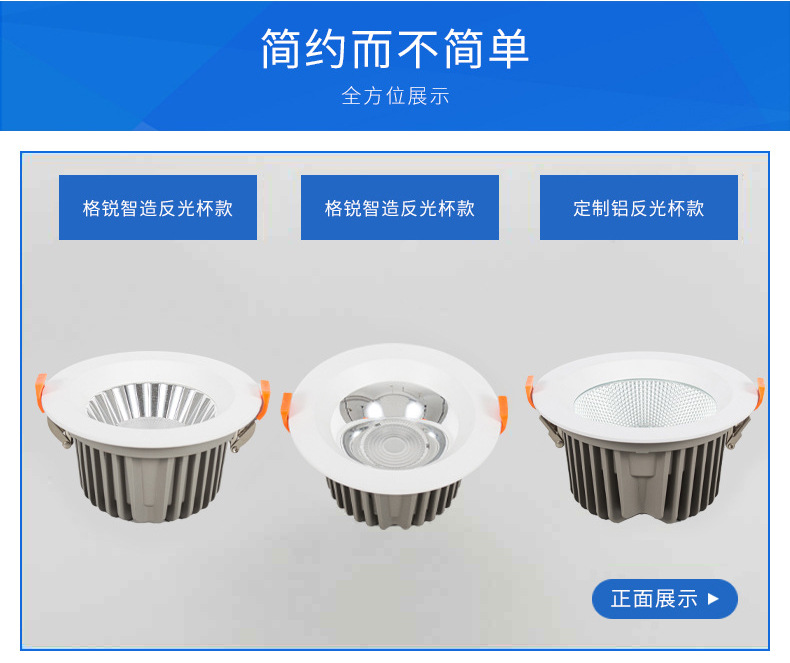 简约而不简单
全方位展示

格锐智造反光杯款

格锐智造反光杯款

定制铝反光杯款

正面展示 ▶