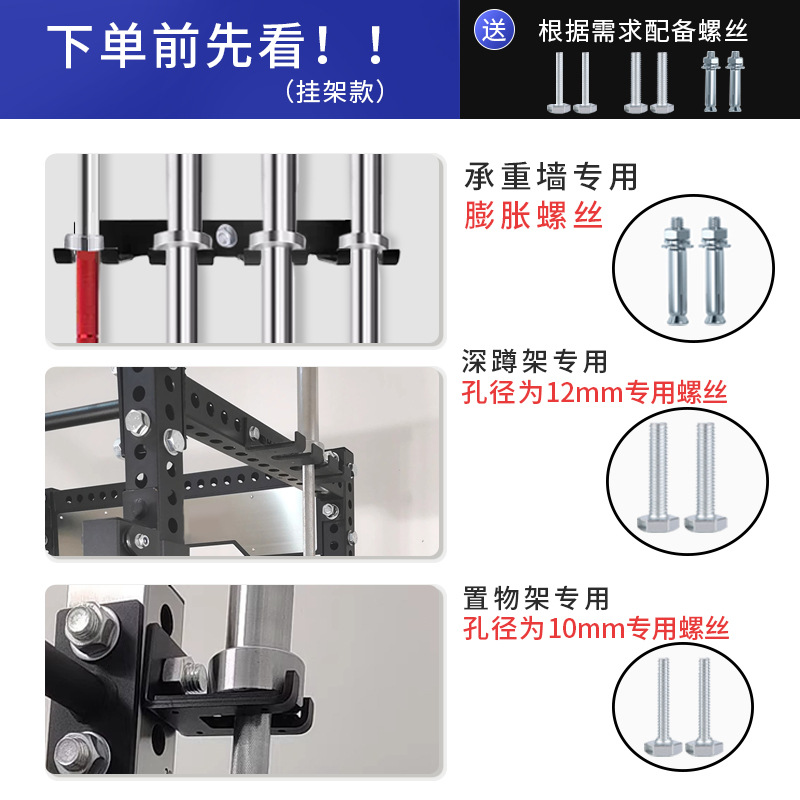 下单前先看！！
（挂架款）

送 根据需求配备螺丝

承重墙专用
膨胀螺丝

深蹲架专用
孔径为12mm专用螺丝

置物架专用
孔径为10mm专用螺丝