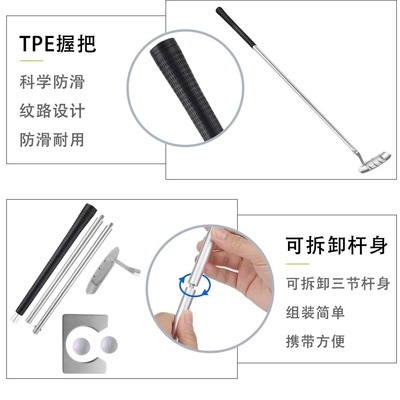 TPE握把

科学防滑

纹路设计

防滑耐用

可拆卸杆身

可拆卸三节杆身

组装简单

携带方便