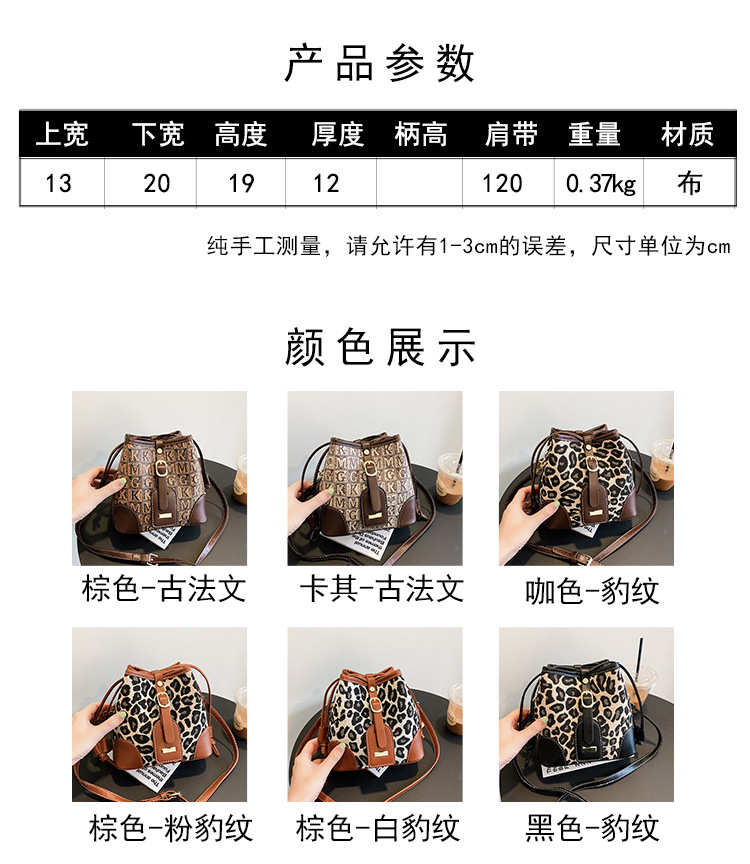 产品参数

| 上宽 | 下宽 | 高度 | 厚度 | 柄高 | 肩带 | 重量 | 材质 |
|---|---|---|---|---|---|---|---|
| 13 | 20 | 19 | 12 | | 120 | 0.37kg | 布 |

纯手工测量，请允许有1-3cm的误差，尺寸单位为cm

颜色展示

棕色-古法文

卡其-古法文

咖色-豹纹

棕色-粉豹纹

棕色-白豹纹

黑色-豹纹