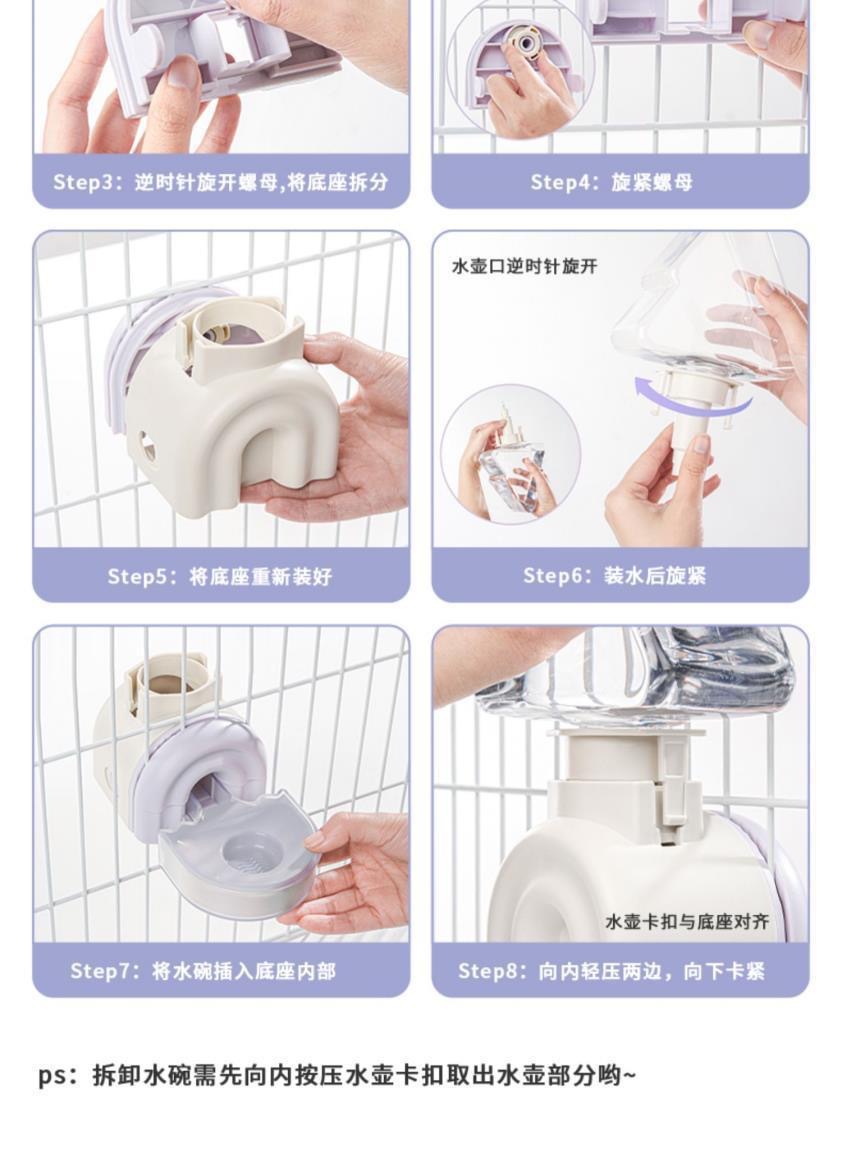 Step3：逆时针旋开螺母,将底座拆分

Step4：旋紧螺母

Step5：将底座重新装好

水壶口逆时针旋开

Step6：装水后旋紧

Step7：将水碗插入底座内部

水壶卡扣与底座对齐

Step8：向内轻压两边，向下卡紧

ps：拆卸水碗需先向内按压水壶卡扣取出水壶部分哟~