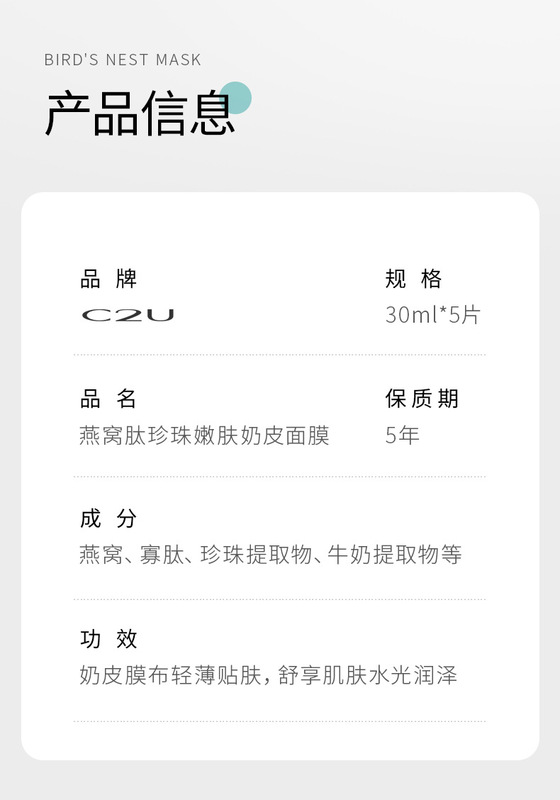 BIRD'S NEST MASK

产品信息

品 牌
C2U

规 格
30ml*5片

品 名
燕窝肽珍珠嫩肤奶皮面膜

保质期
5年

成 分
燕窝、寡肽、珍珠提取物、牛奶提取物等

功 效
奶皮膜布轻薄贴肤，舒享肌肤水光润泽