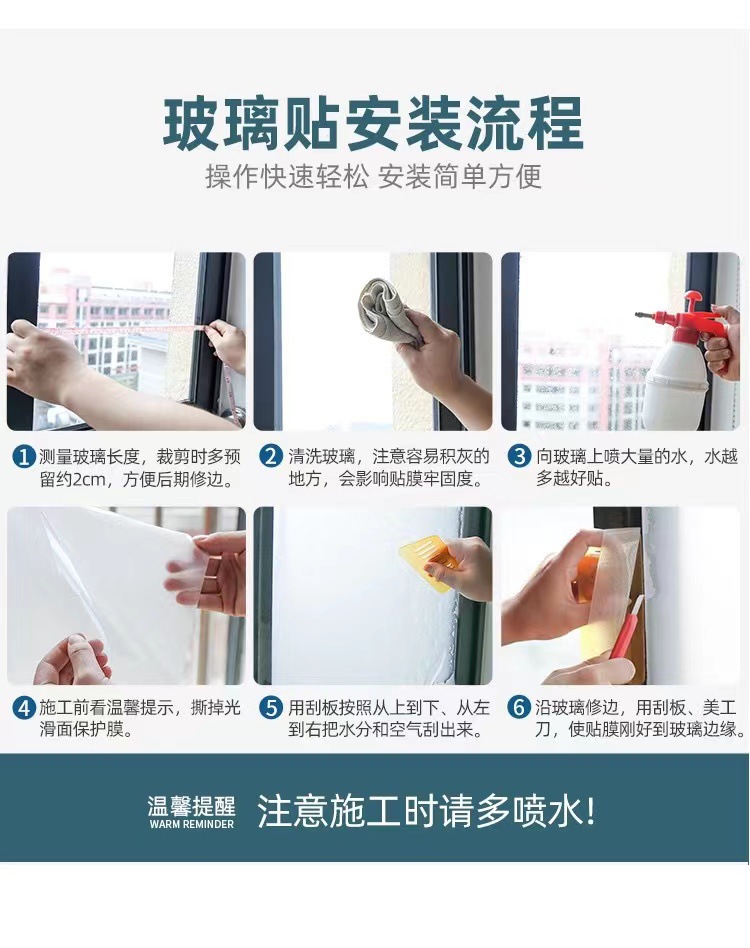 玻璃贴安装流程

操作快速轻松 安装简单方便

1 测量玻璃长度，裁剪时多预留约2cm，方便后期修边。

2 清洗玻璃，注意容易积灰的地方，会影响贴膜牢固度。

3 向玻璃上喷大量的水，水越多越好贴。

4 施工前看温馨提示，撕掉光滑面保护膜。

5 用刮板按照从上到下、从左到右把水分和空气刮出来。

6 沿玻璃修边，用刮板、美工刀，使贴膜刚好到玻璃边缘。

温馨提醒
WARM REMINDER

注意施工时请多喷水!