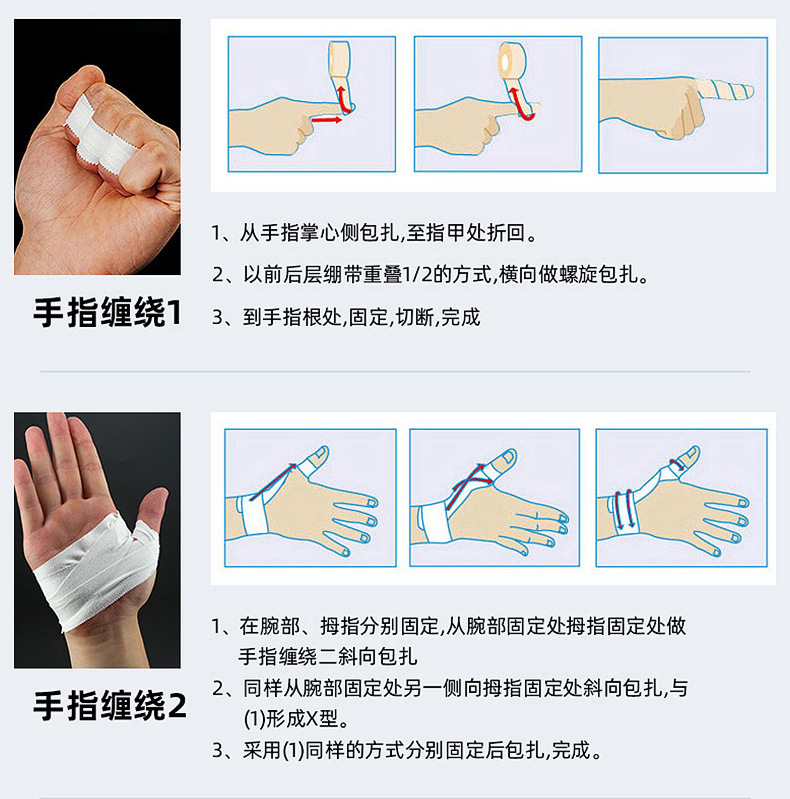 手指缠绕1

1、从手指掌心侧包扎,至指甲处折回。

2、以前后层绷带重叠1/2的方式,横向做螺旋包扎。

3、到手指根处,固定,切断,完成

手指缠绕2

1、在腕部、拇指分别固定,从腕部固定处拇指固定处做手指缠绕二斜向包扎

2、同样从腕部固定处另一侧向拇指固定处斜向包扎,与(1)形成X型。

3、采用(1)同样的方式分别固定后包扎,完成。