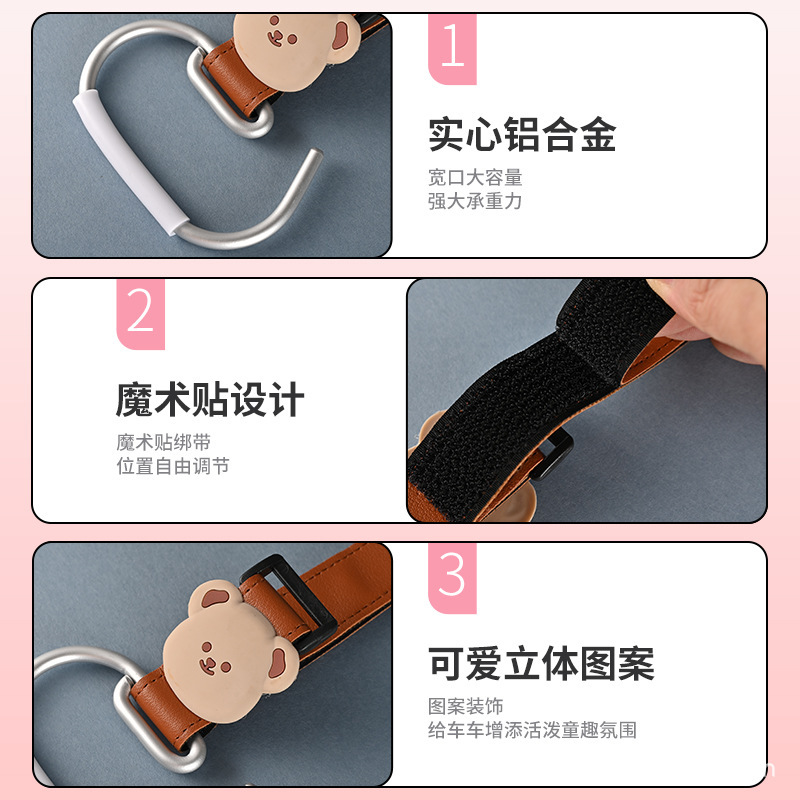 1

实心铝合金

宽口大容量
强大承重力

2

魔术贴设计

魔术贴绑带
位置自由调节

3

可爱立体图案

图案装饰
给车车增添活泼童趣氛围