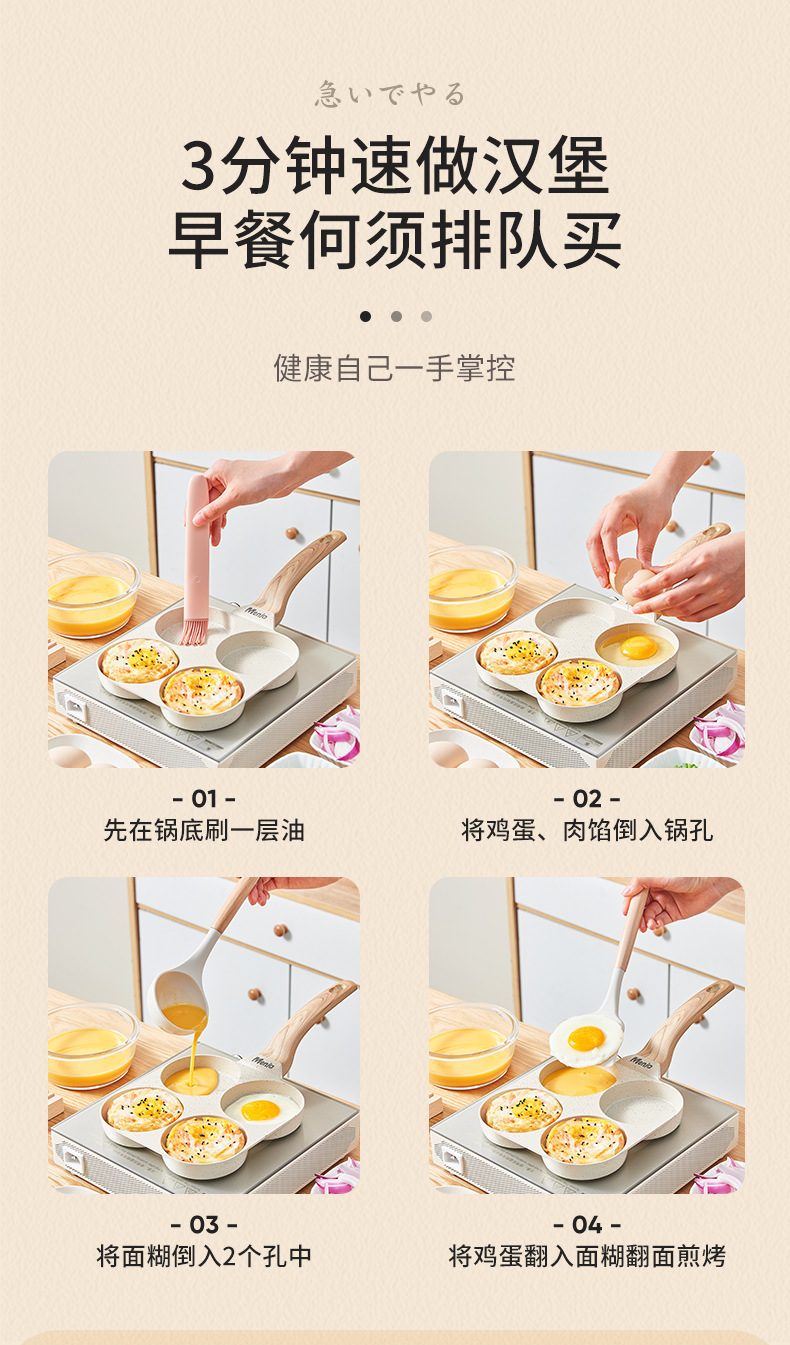 急いでやる

3分钟速做汉堡
早餐何须排队买

健康自己一手掌控

Meio

- 01 -
先在锅底刷一层油

- 02 -
将鸡蛋、肉馅倒入锅孔

Meio

- 03 -
将面糊倒入2个孔中

- 04 -
将鸡蛋翻入面糊翻面煎烤