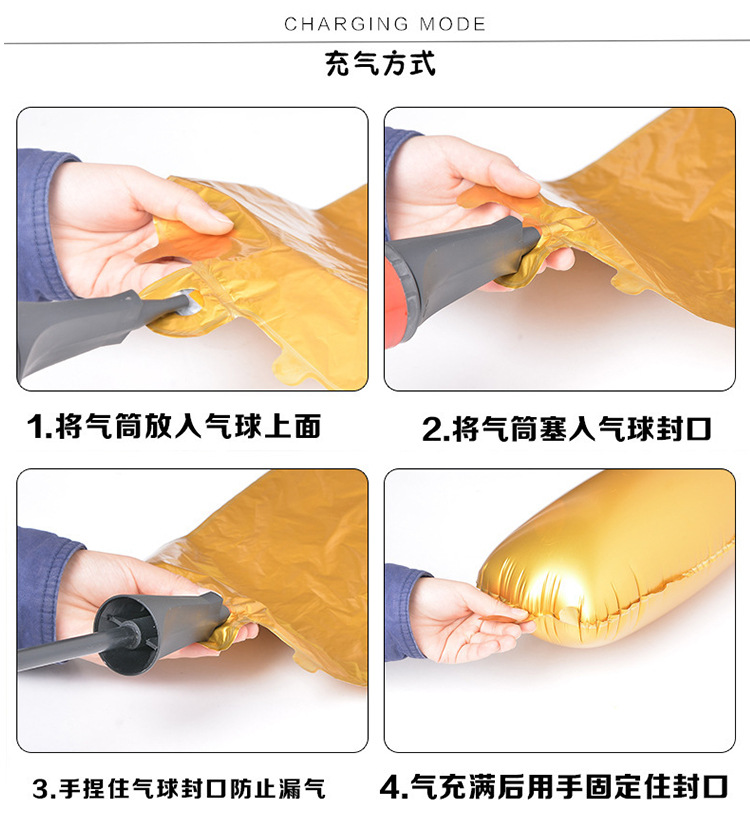 CHARGING MODE

充气方式

1.将气筒放入气球上面

2.将气筒塞入气球封口

3.手捏住气球封口防止漏气

4.气充满后用手固定住封口