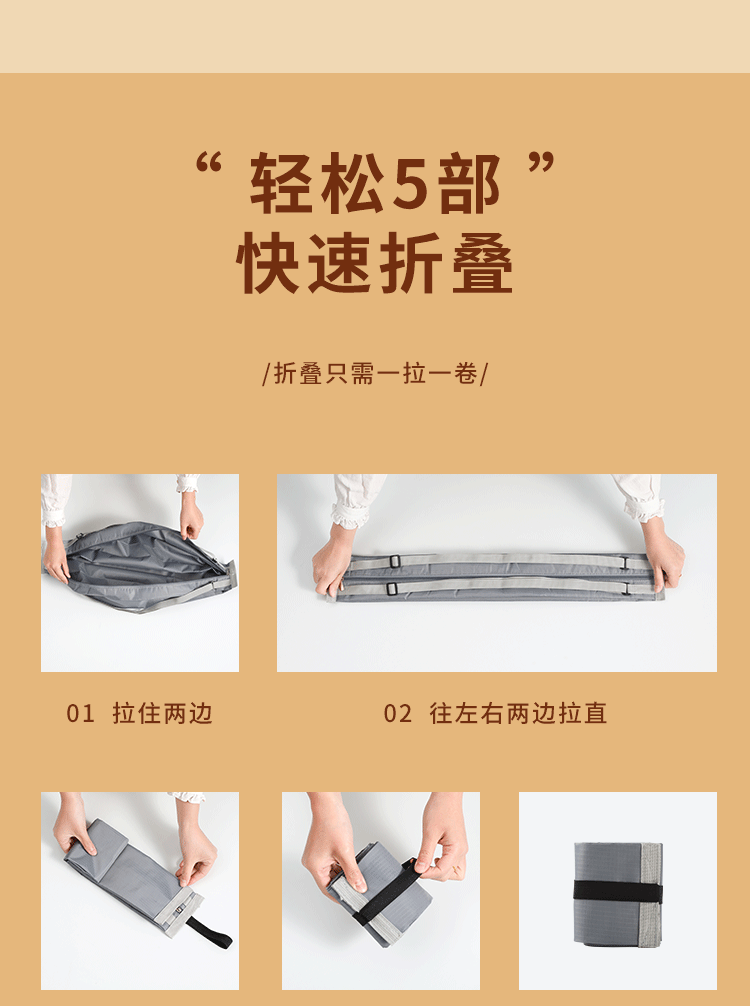 “ 轻松5部 ”
快速折叠

/折叠只需一拉一卷/

01 拉住两边

02 往左右两边拉直