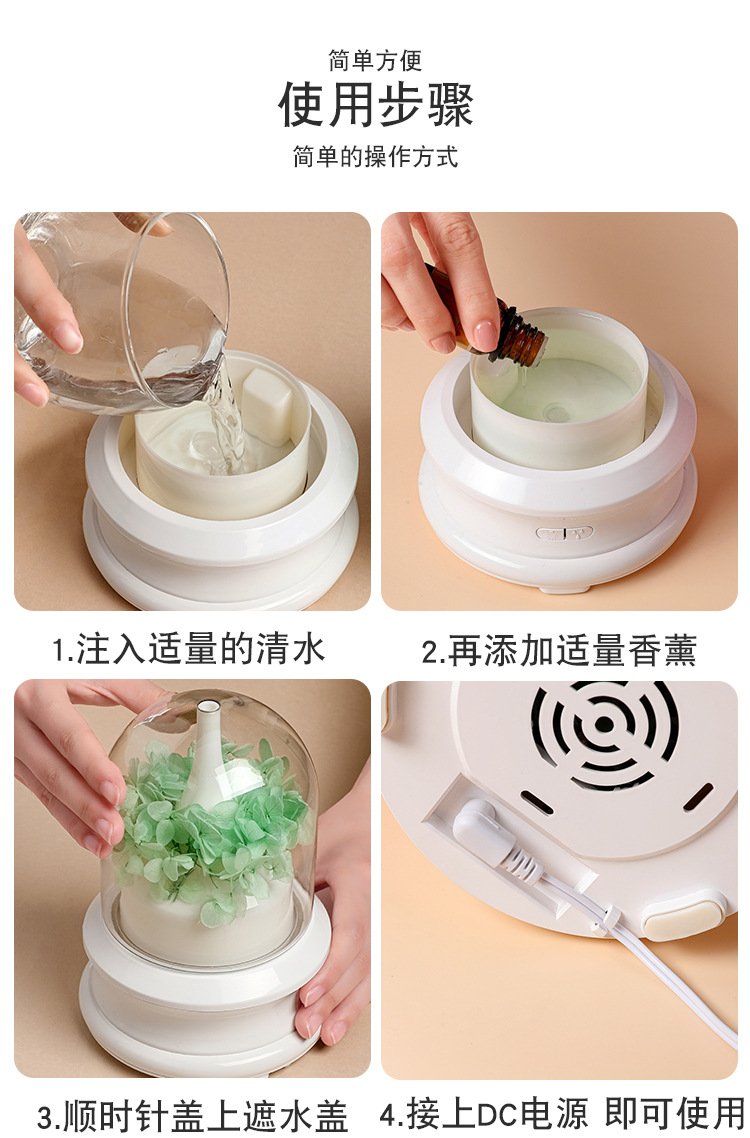 简单方便
使用步骤
简单的操作方式

1.注入适量的清水

2.再添加适量香薰

3.顺时针盖上遮水盖

4.接上DC电源 即可使用