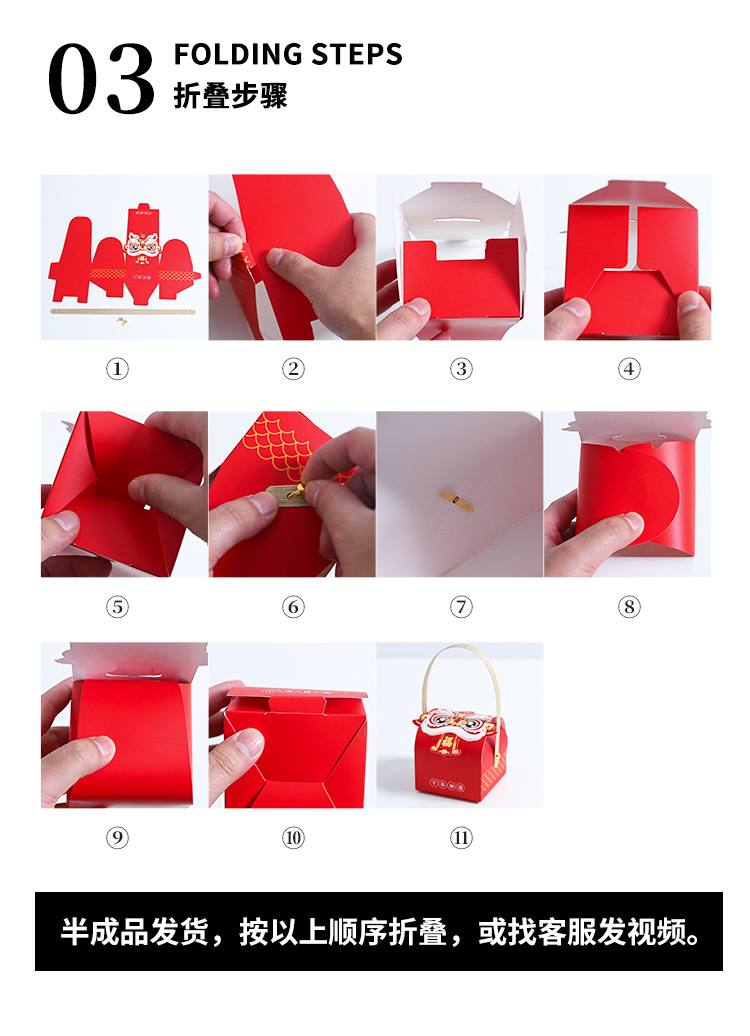 03 FOLDING STEPS
折叠步骤

①
②
③
④
⑤
⑥
⑦
⑧
⑨
⑩
⑪

半成品发货，按以上顺序折叠，或找客服发视频。