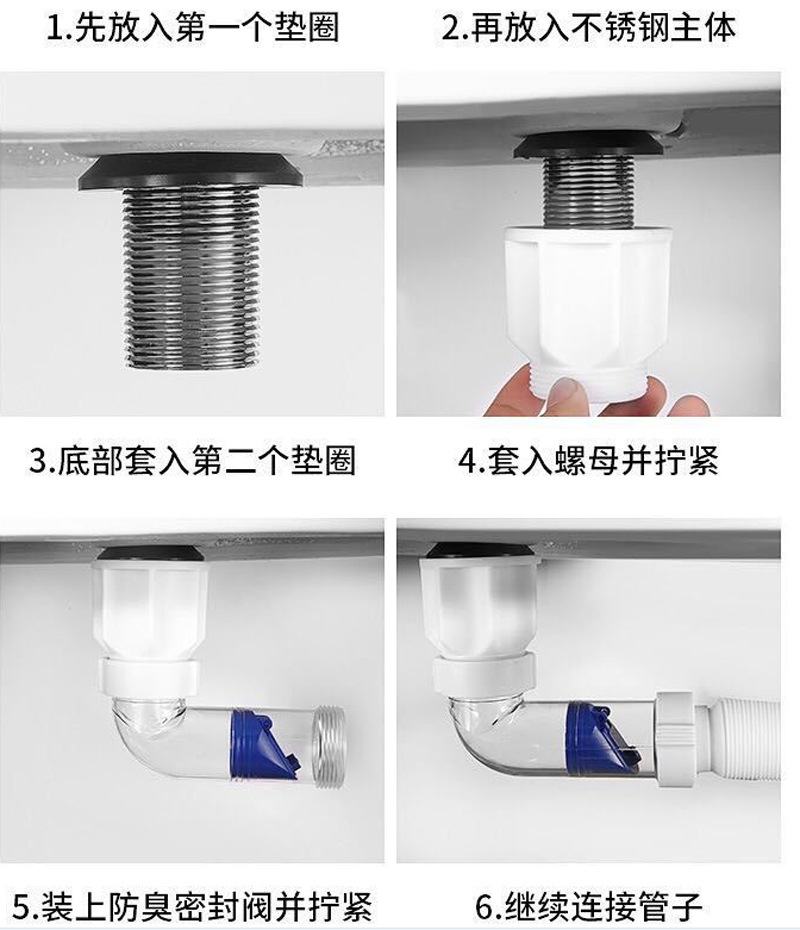 1.先放入第一个垫圈

2.再放入不锈钢主体

3.底部套入第二个垫圈

4.套入螺母并拧紧

5.装上防臭密封阀并拧紧

6.继续连接管子