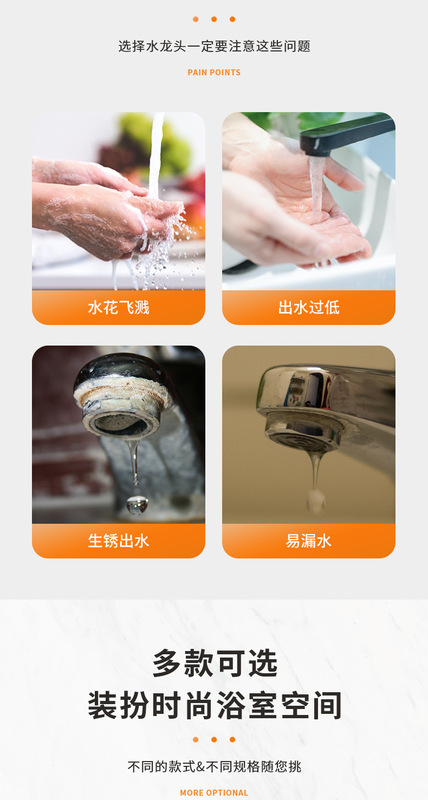 选择水龙头一定要注意这些问题

PAIN POINTS

水花飞溅

出水过低

生锈出水

易漏水

多款可选
装扮时尚浴室空间

不同的款式&不同规格随您挑

MORE OPTIONAL