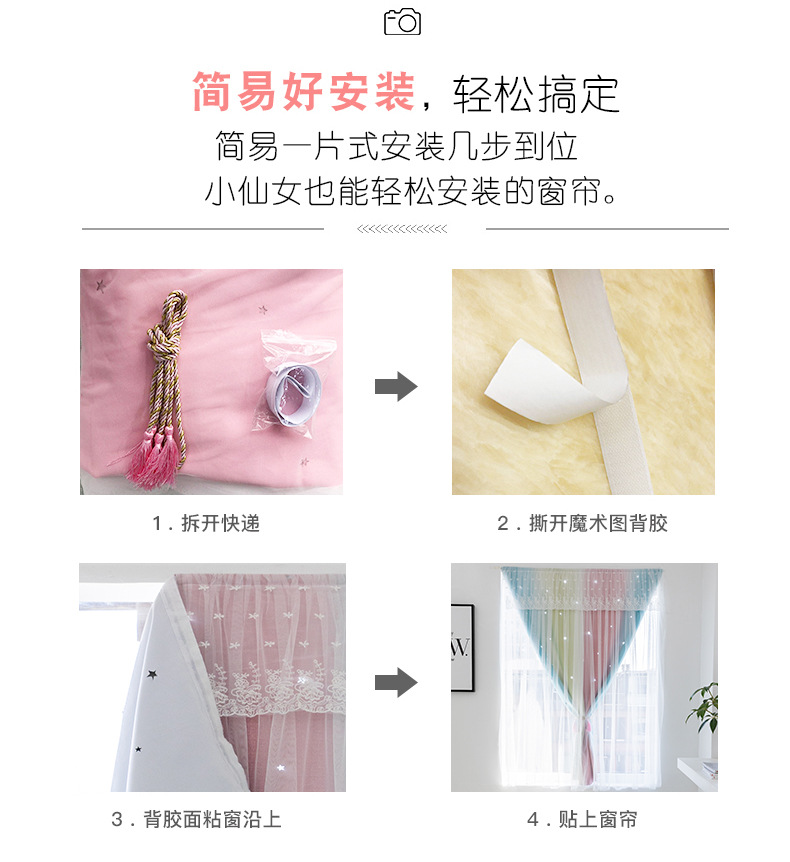 简易好安装，轻松搞定

简易一片式安装几步到位
小仙女也能轻松安装的窗帘。

1．拆开快递

2．撕开魔术图背胶

3．背胶面粘窗沿上

4．贴上窗帘