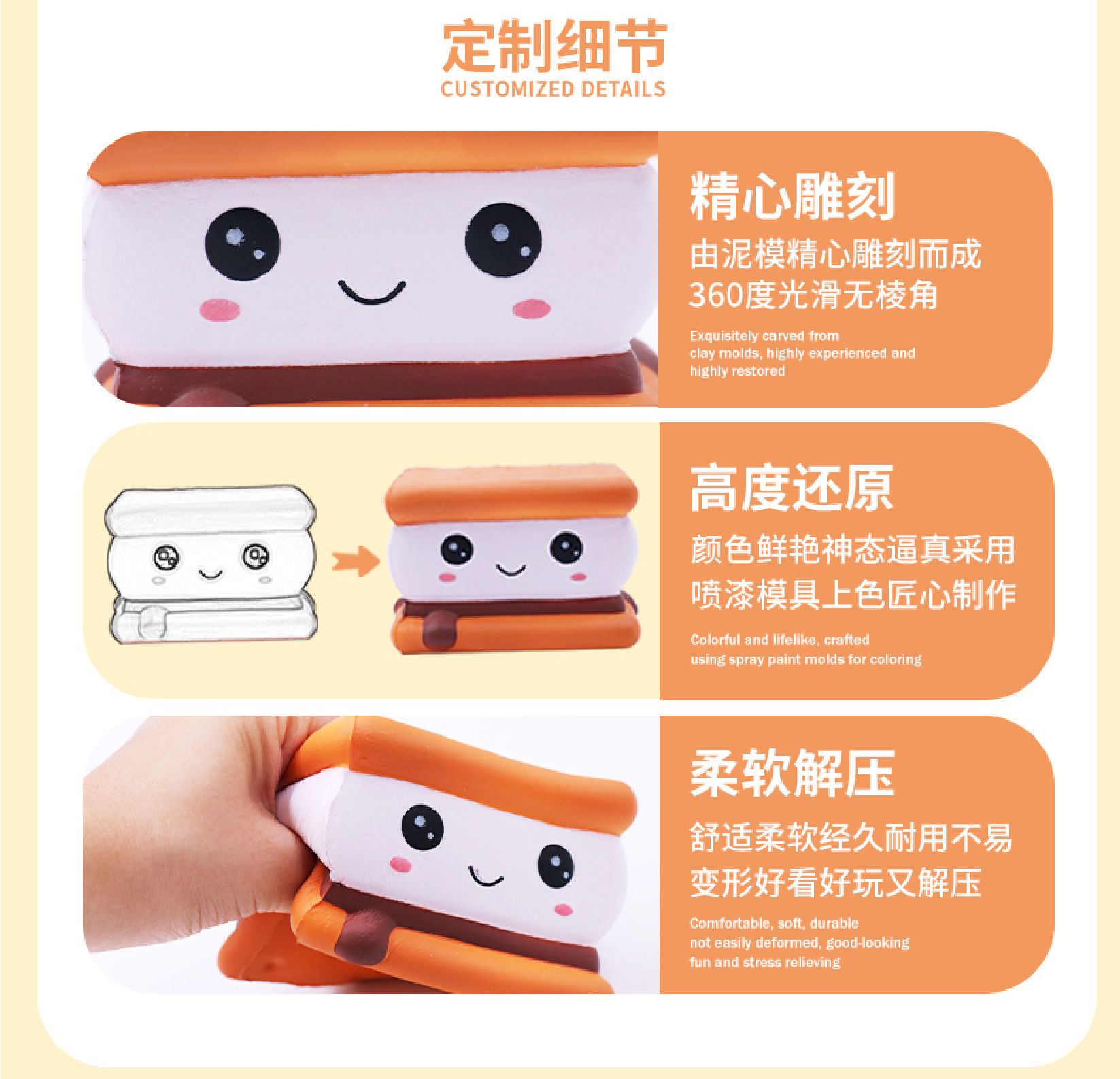 定制细节
CUSTOMIZED DETAILS

精心雕刻
由泥模精心雕刻而成
360度光滑无棱角
Exquisitely carved from clay molds, highly experienced and highly restored

高度还原
颜色鲜艳神态逼真采用
喷漆模具上色匠心制作
Colorful and lifelike, crafted using spray paint molds for coloring

柔软解压
舒适柔软经久耐用不易
变形好看好玩又解压
Comfortable, soft, durable not easily deformed, good-looking fun and stress relieving