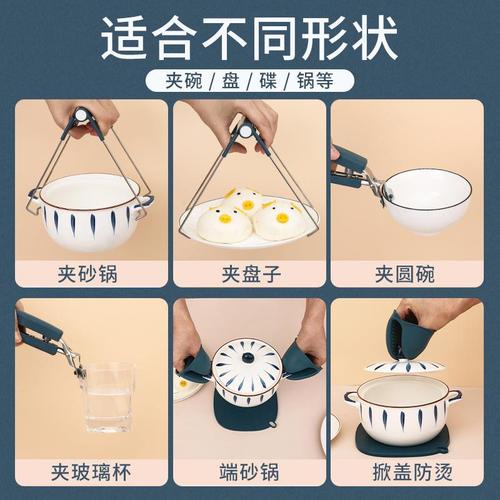 适合不同形状

夹碗 / 盘 / 碟 / 锅等

夹砂锅

夹盘子

夹圆碗

夹玻璃杯

端砂锅

掀盖防烫