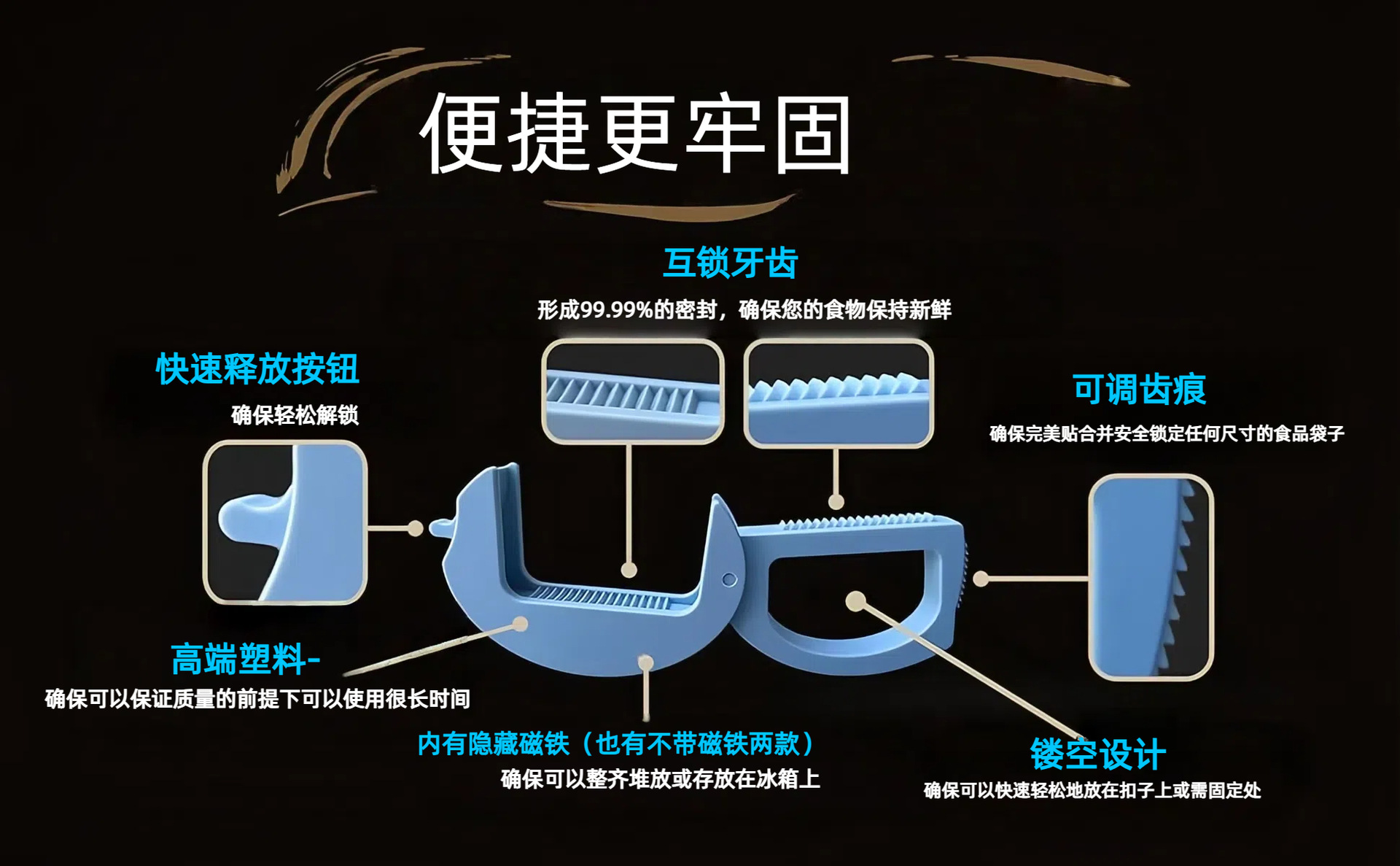 便捷更牢固

互锁牙齿
形成99.99%的密封，确保您的食物保持新鲜

快速释放按钮
确保轻松解锁

可调齿痕
确保完美贴合并安全锁定任何尺寸的食品袋子

高端塑料-
确保可以保证质量的前提下可以使用很长时间

内有隐藏磁铁（也有不带磁铁两款）
确保可以整齐堆放或存放在冰箱上

镂空设计
确保可以快速轻松地放在扣子上或需固定处