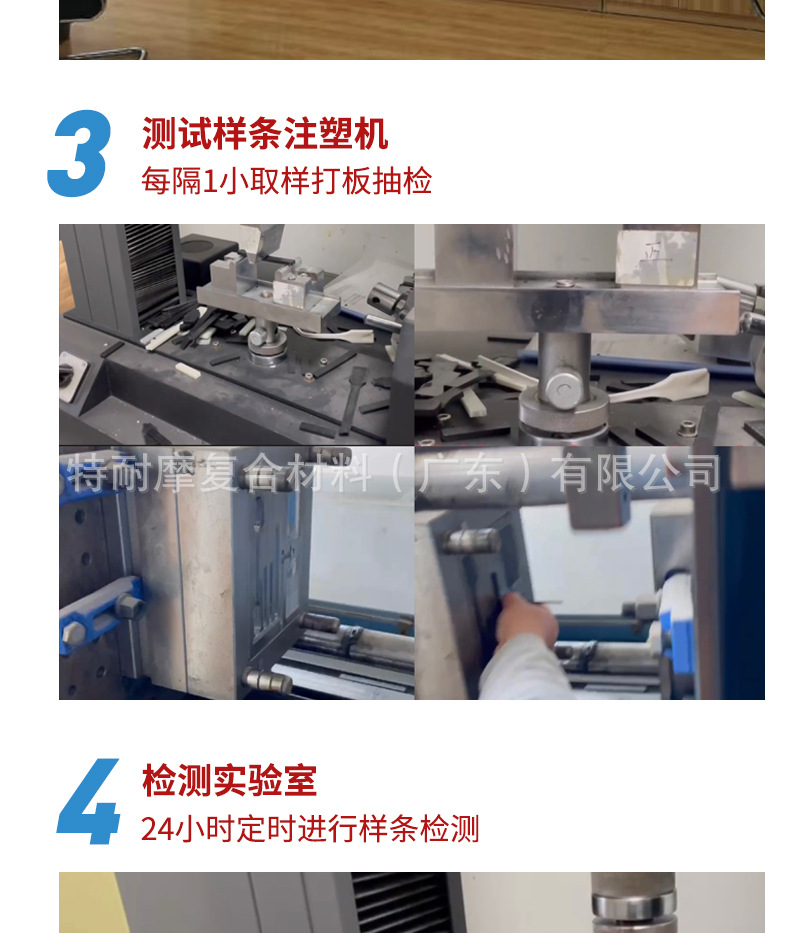 3
测试样条注塑机
每隔1小取样打板抽检

特耐摩复合材料（广东）有限公司

4
检测实验室
24小时定时进行样条检测