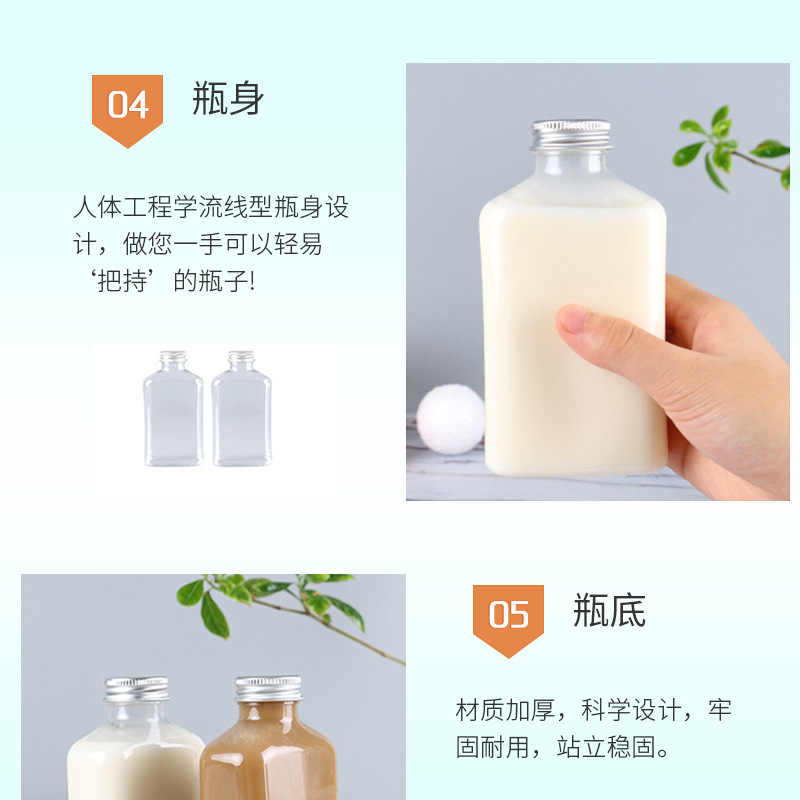 04 瓶身

人体工程学流线型瓶身设计，做您一手可以轻易‘把持’的瓶子!

05 瓶底

材质加厚，科学设计，牢固耐用，站立稳固。