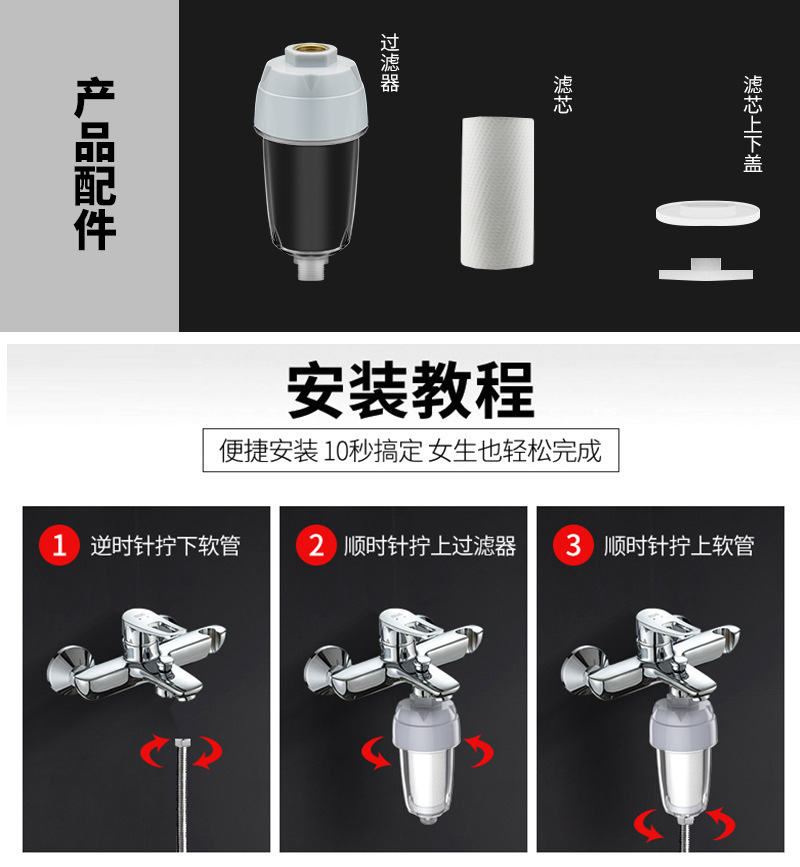 产品配件

过滤器

滤芯

滤芯上下盖

安装教程

便捷安装 10秒搞定 女生也轻松完成

1 逆时针拧下软管

2 顺时针拧上过滤器

3 顺时针拧上软管