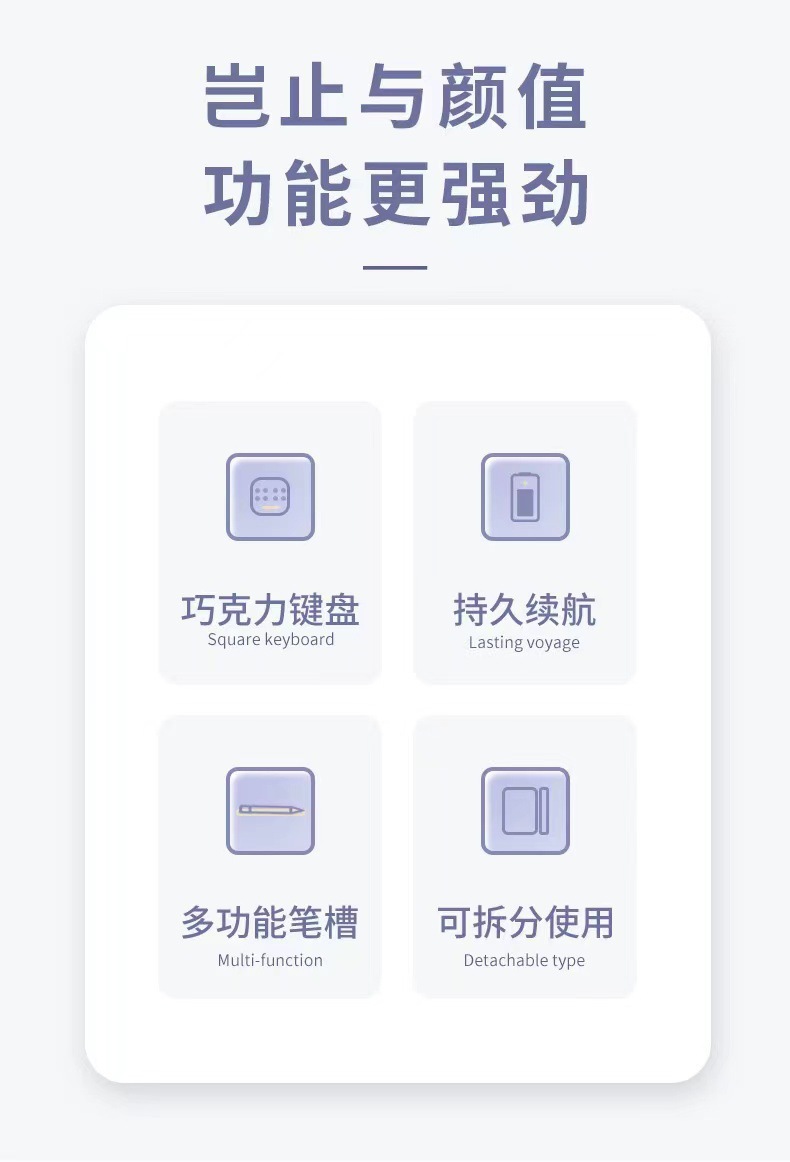 岂止与颜值
功能更强劲

巧克力键盘
Square keyboard

持久续航
Lasting voyage

多功能笔槽
Multi-function

可拆分使用
Detachable type