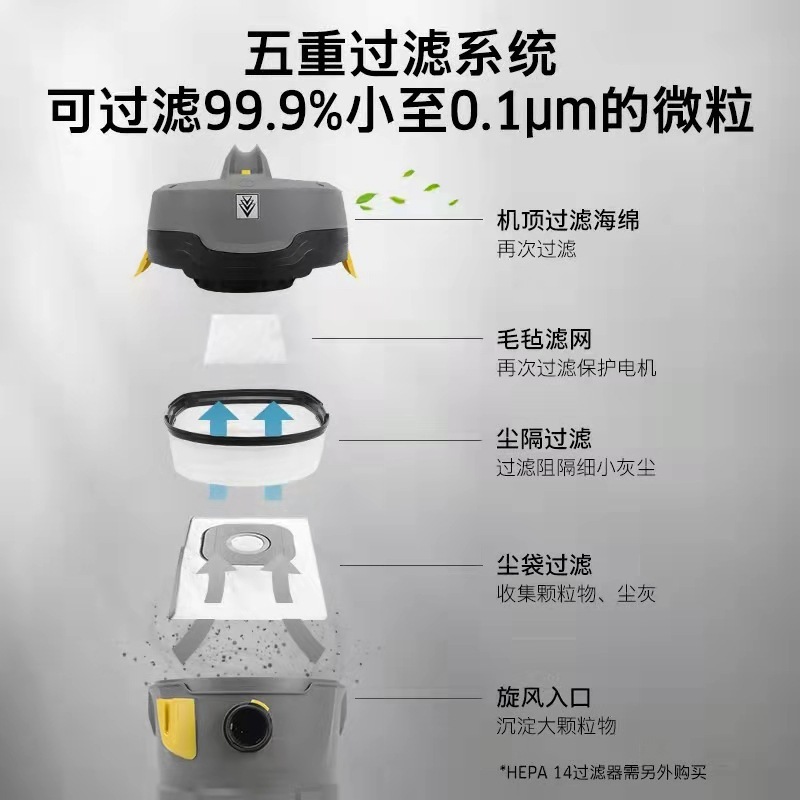 五重过滤系统
可过滤99.9%小至0.1μm的微粒

机顶过滤海绵
再次过滤

毛毡滤网
再次过滤保护电机

尘隔过滤
过滤阻隔细小灰尘

尘袋过滤
收集颗粒物、尘灰

旋风入口
沉淀大颗粒物

*HEPA 14过滤器需另外购买