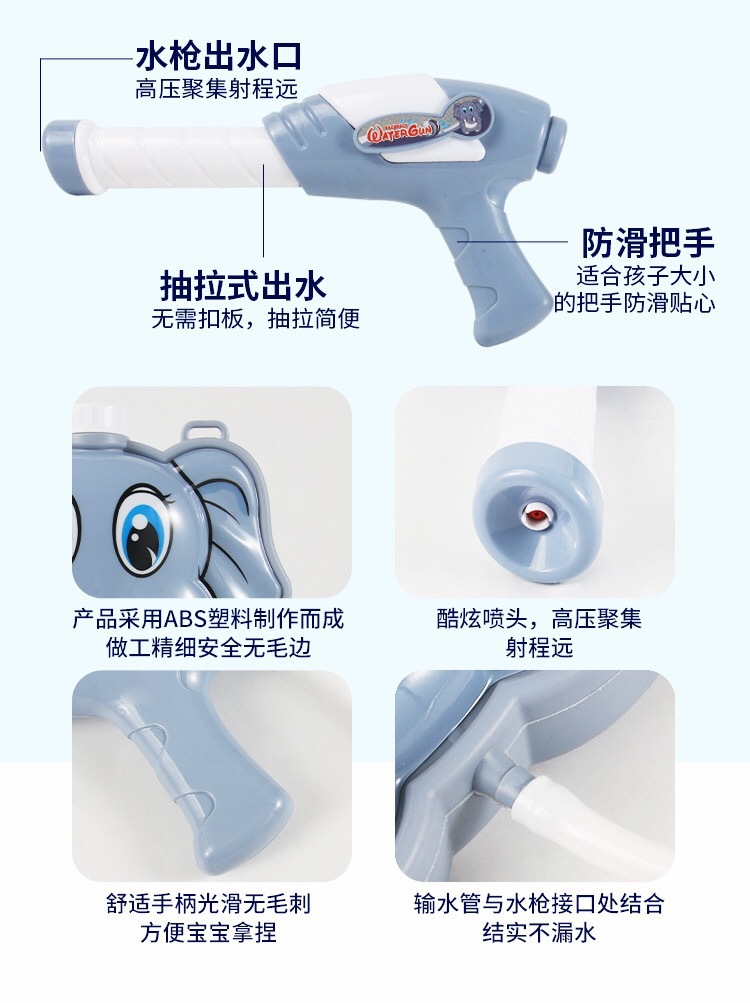 水枪出水口
高压聚集射程远

WATER GUN

防滑把手
适合孩子大小的把手防滑贴心

抽拉式出水
无需扣板，抽拉简便

产品采用ABS塑料制作而成
做工精细安全无毛边

酷炫喷头，高压聚集
射程远

舒适手柄光滑无毛刺
方便宝宝拿捏

输水管与水枪接口处结合
结实不漏水