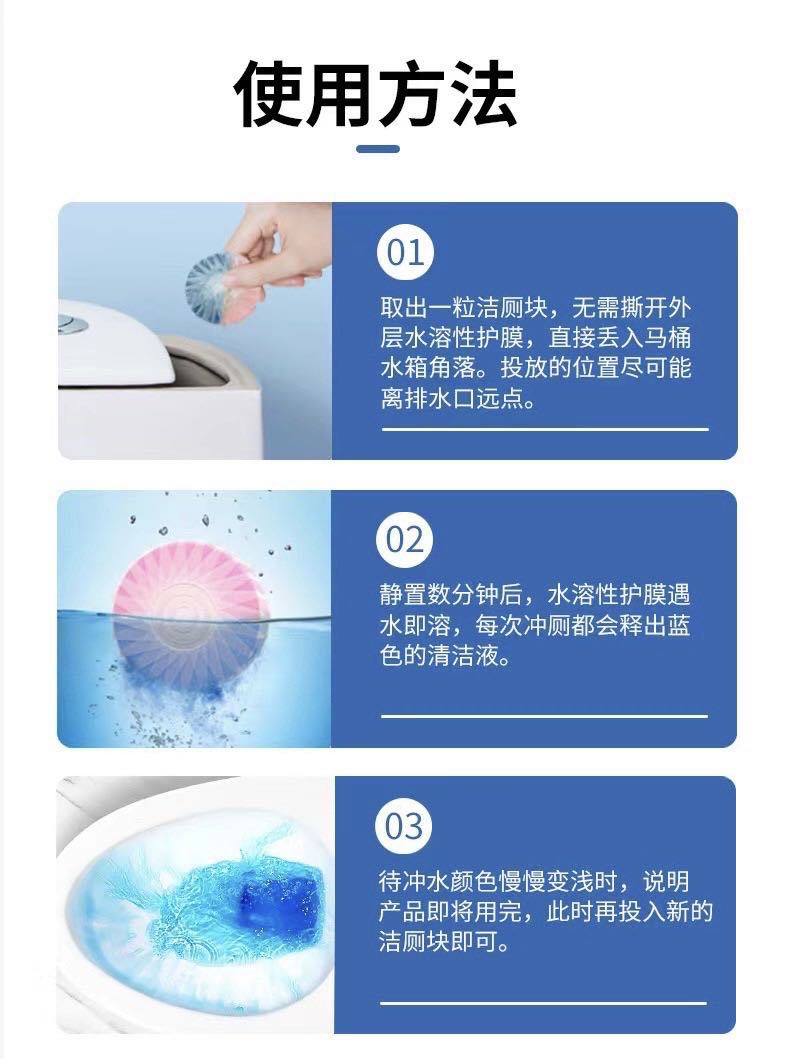 使用方法

01
取出一粒洁厕块，无需撕开外层水溶性护膜，直接丢入马桶水箱角落。投放的位置尽可能离排水口远点。

02
静置数分钟后，水溶性护膜遇水即溶，每次冲厕都会释出蓝色的清洁液。

03
待冲水颜色慢慢变浅时，说明产品即将用完，此时再投入新的洁厕块即可。