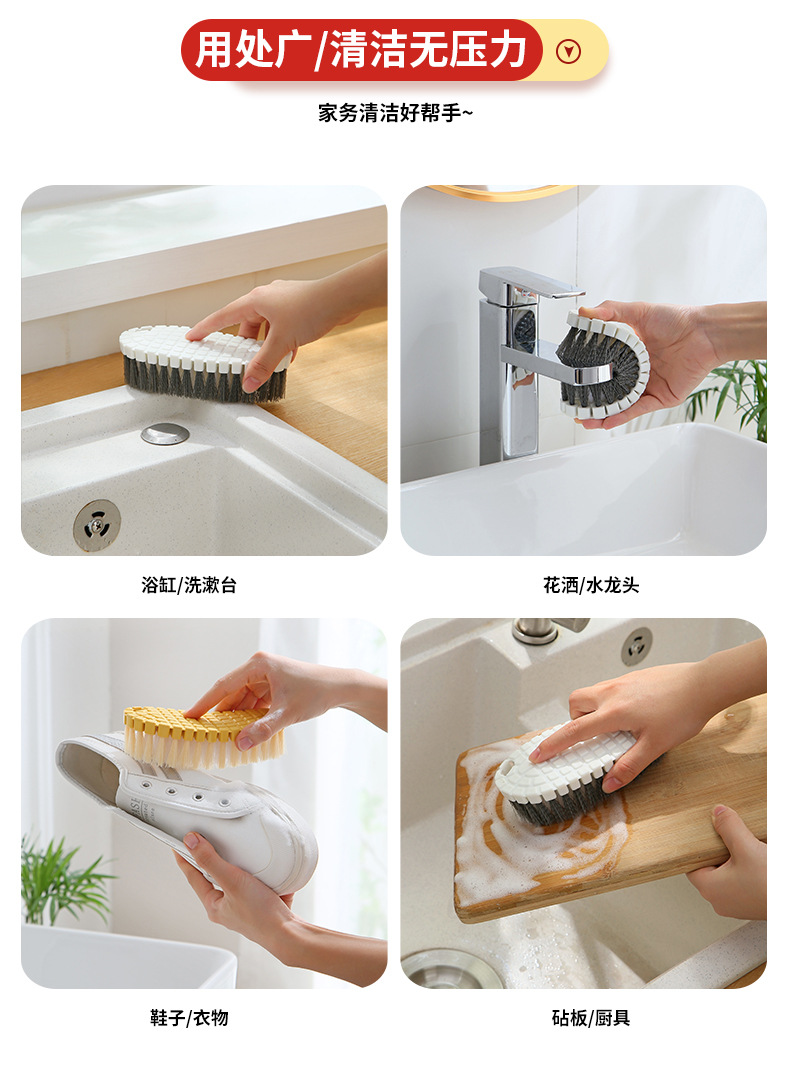 用处广/清洁无压力

家务清洁好帮手~

浴缸/洗漱台

花洒/水龙头

鞋子/衣物

砧板/厨具