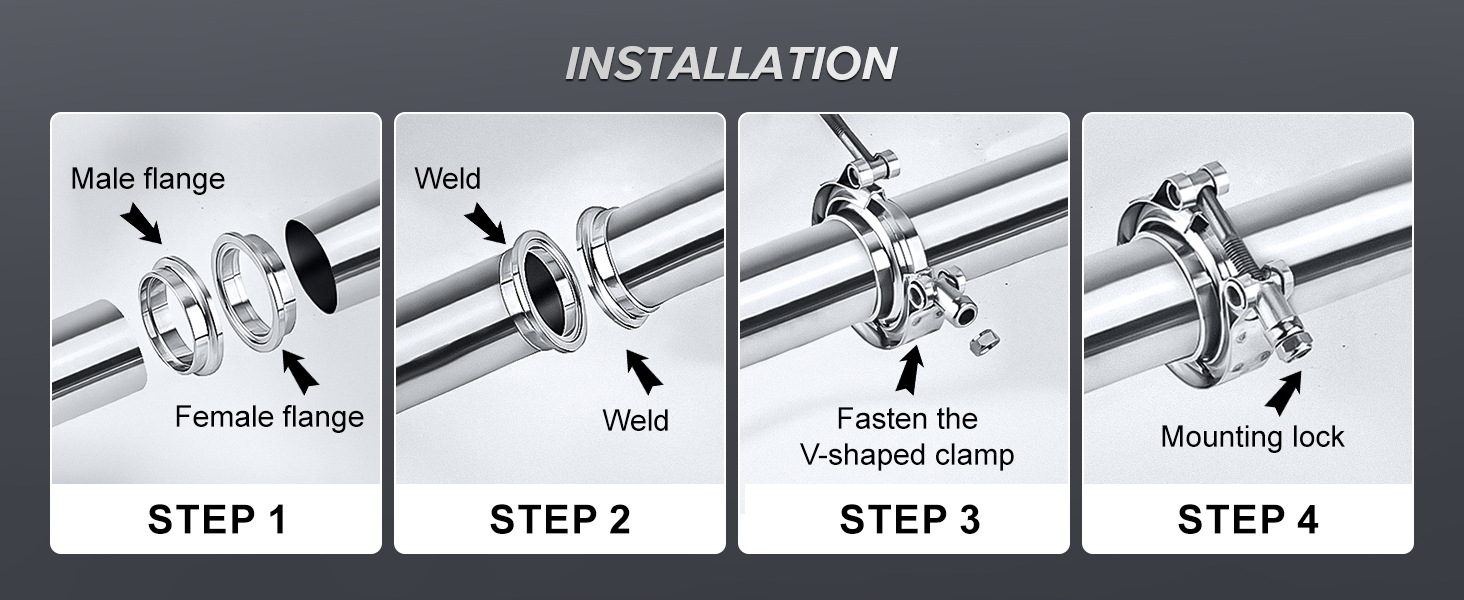 INSTALLATION

Male flange

Female flange

STEP 1

Weld

Weld

STEP 2

Fasten the V-shaped clamp

STEP 3

Mounting lock

STEP 4