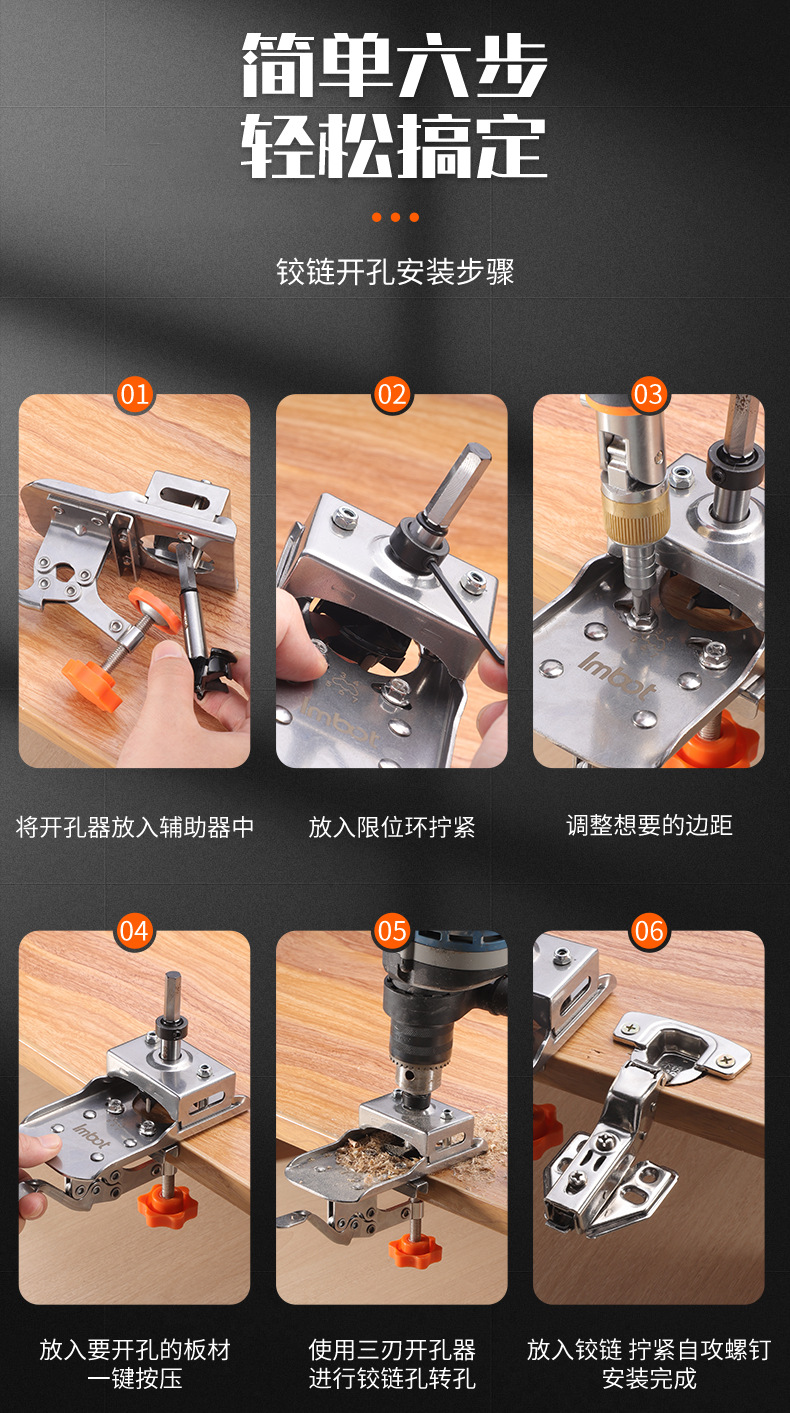 简单六步
轻松搞定

铰链开孔安装步骤

01

Imbot

将开孔器放入辅助器中

02

Imbot

放入限位环拧紧

03

Imbot

调整想要的边距

04

Imbot

放入要开孔的板材
一键按压

05

使用三刃开孔器
进行铰链孔转孔

06

放入铰链 拧紧自攻螺钉
安装完成