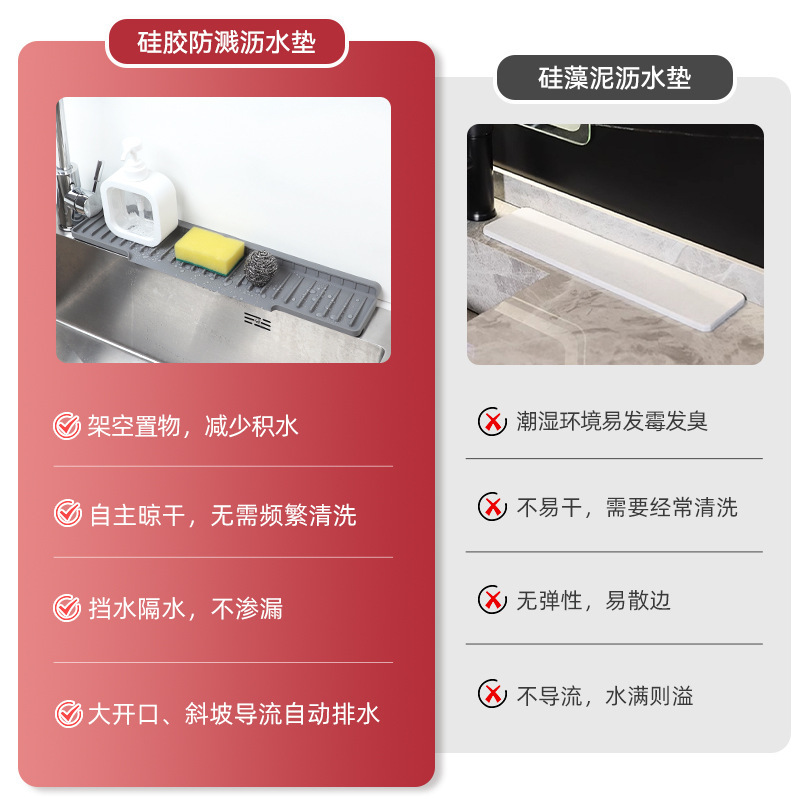 硅胶防溅沥水垫

架空置物，减少积水

自主晾干，无需频繁清洗

挡水隔水，不渗漏

大开口、斜坡导流自动排水

硅藻泥沥水垫

潮湿环境易发霉发臭

不易干，需要经常清洗

无弹性，易散边

不导流，水满则溢