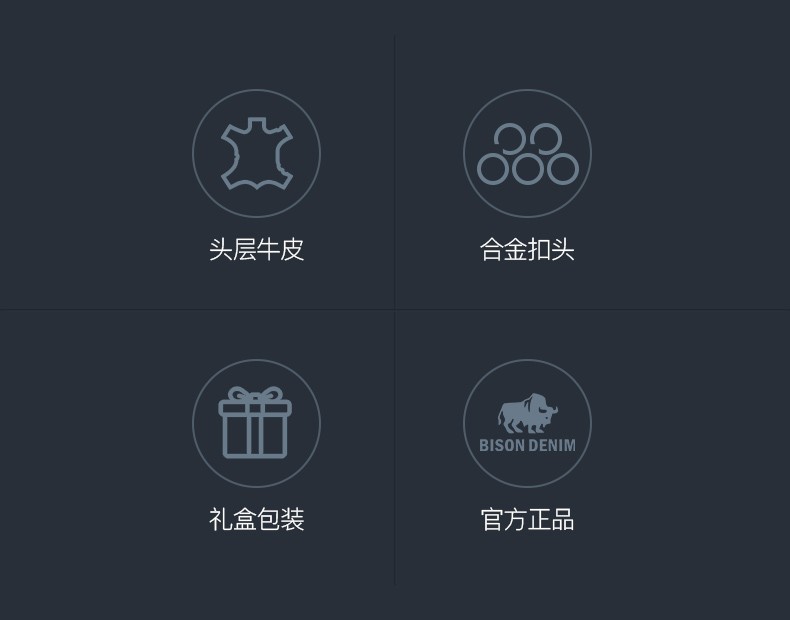 头层牛皮

合金扣头

礼盒包装

BISON DENIM

官方正品