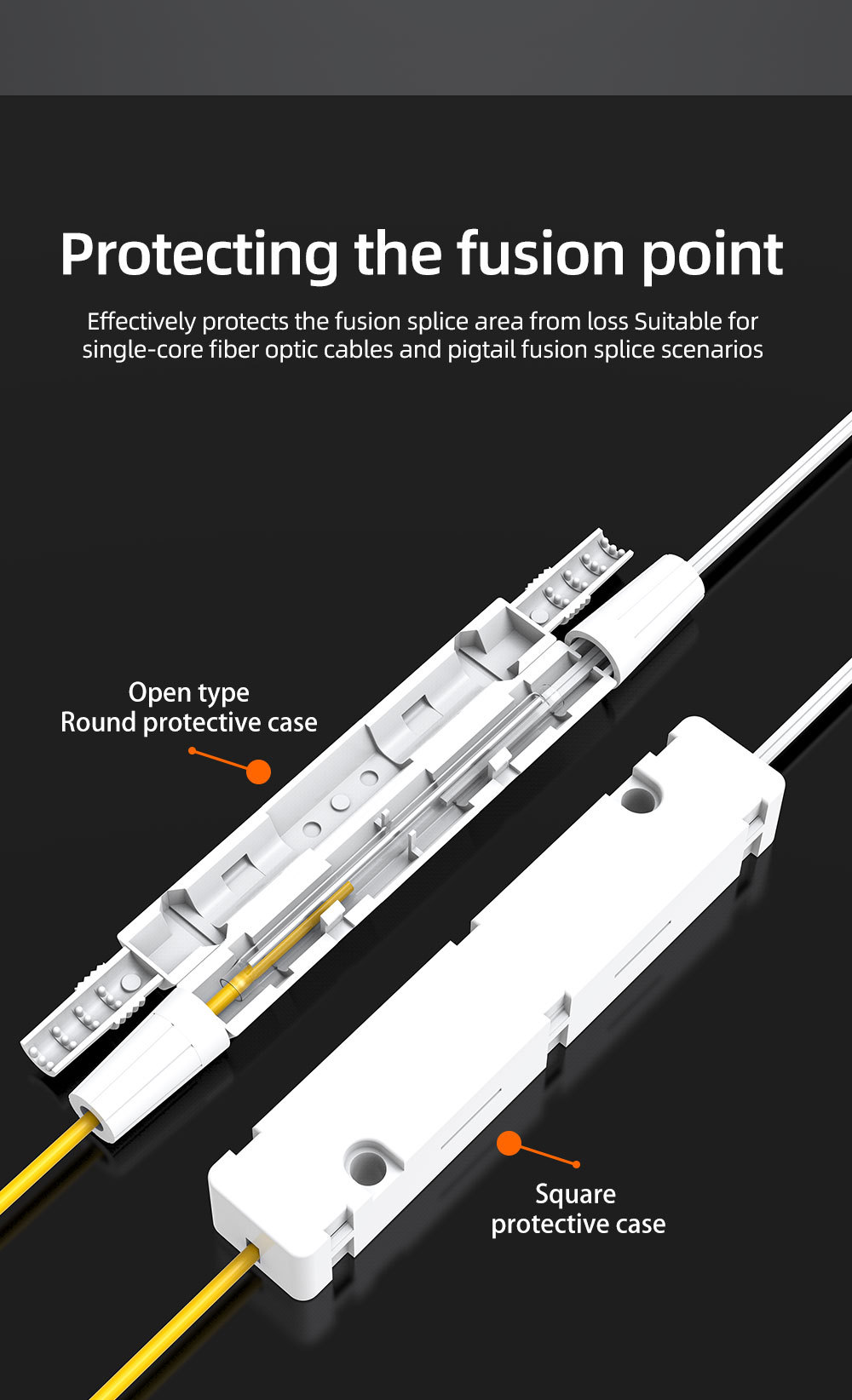 Protecting the fusion point

Effectively protects the fusion splice area from loss Suitable for single-core fiber optic cables and pigtail fusion splice scenarios

Open type
Round protective case

Square
protective case