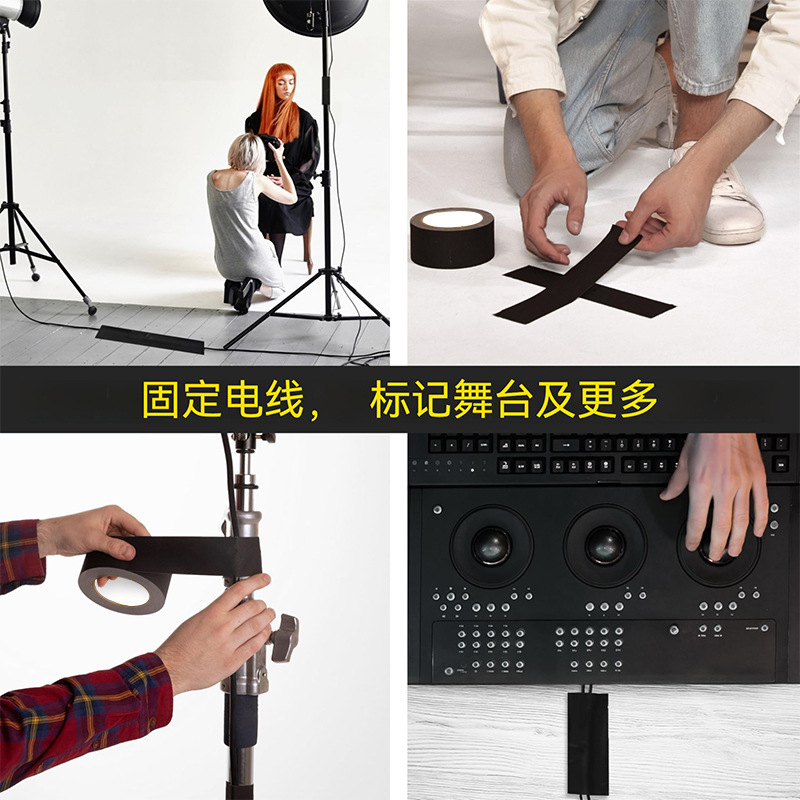 固定电线， 标记舞台及更多