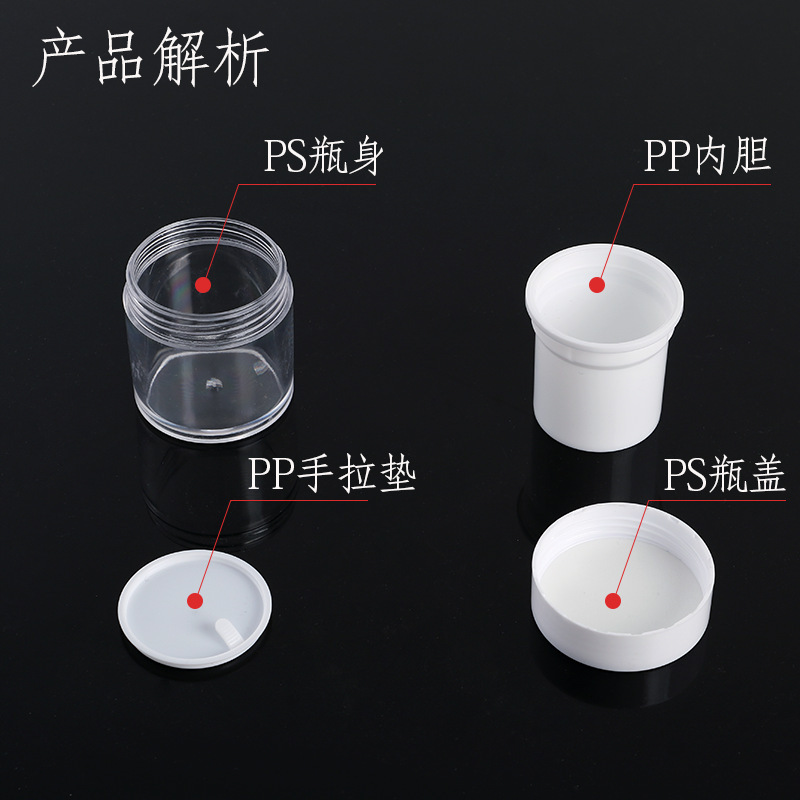 产品解析

PS瓶身

PP内胆

PP手拉垫

PS瓶盖