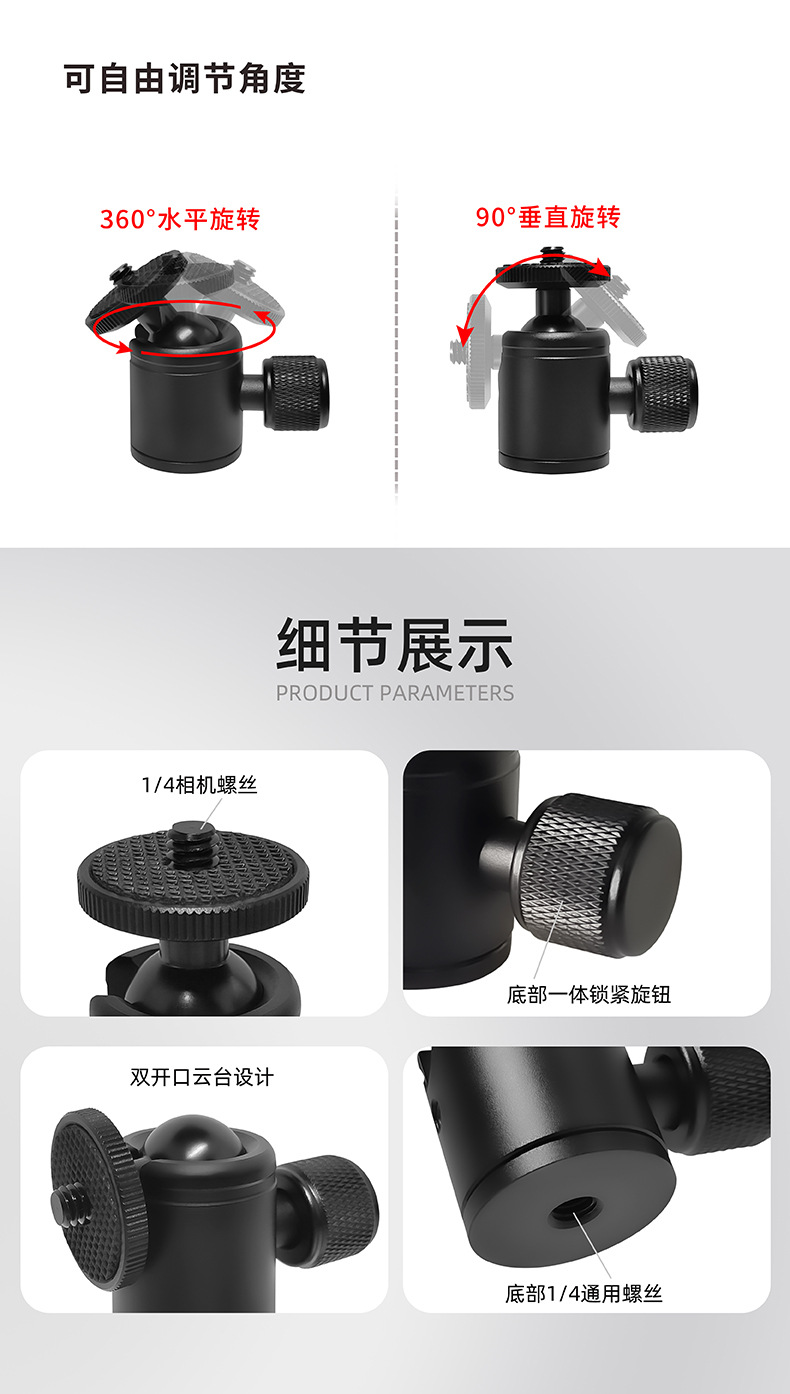 可自由调节角度

360°水平旋转

90°垂直旋转

细节展示
PRODUCT PARAMETERS

1/4相机螺丝

底部一体锁紧旋钮

双开口云台设计

底部1/4通用螺丝