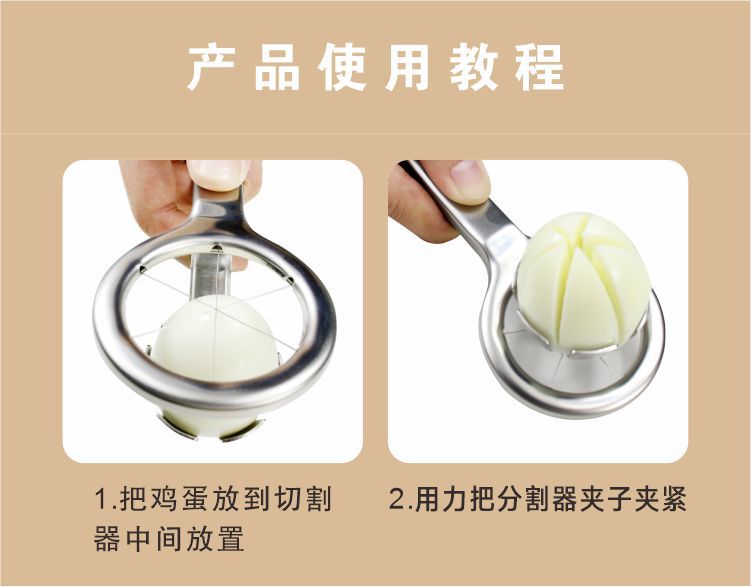 产品使用教程

1.把鸡蛋放到切割器中间放置

2.用力把分割器夹子夹紧